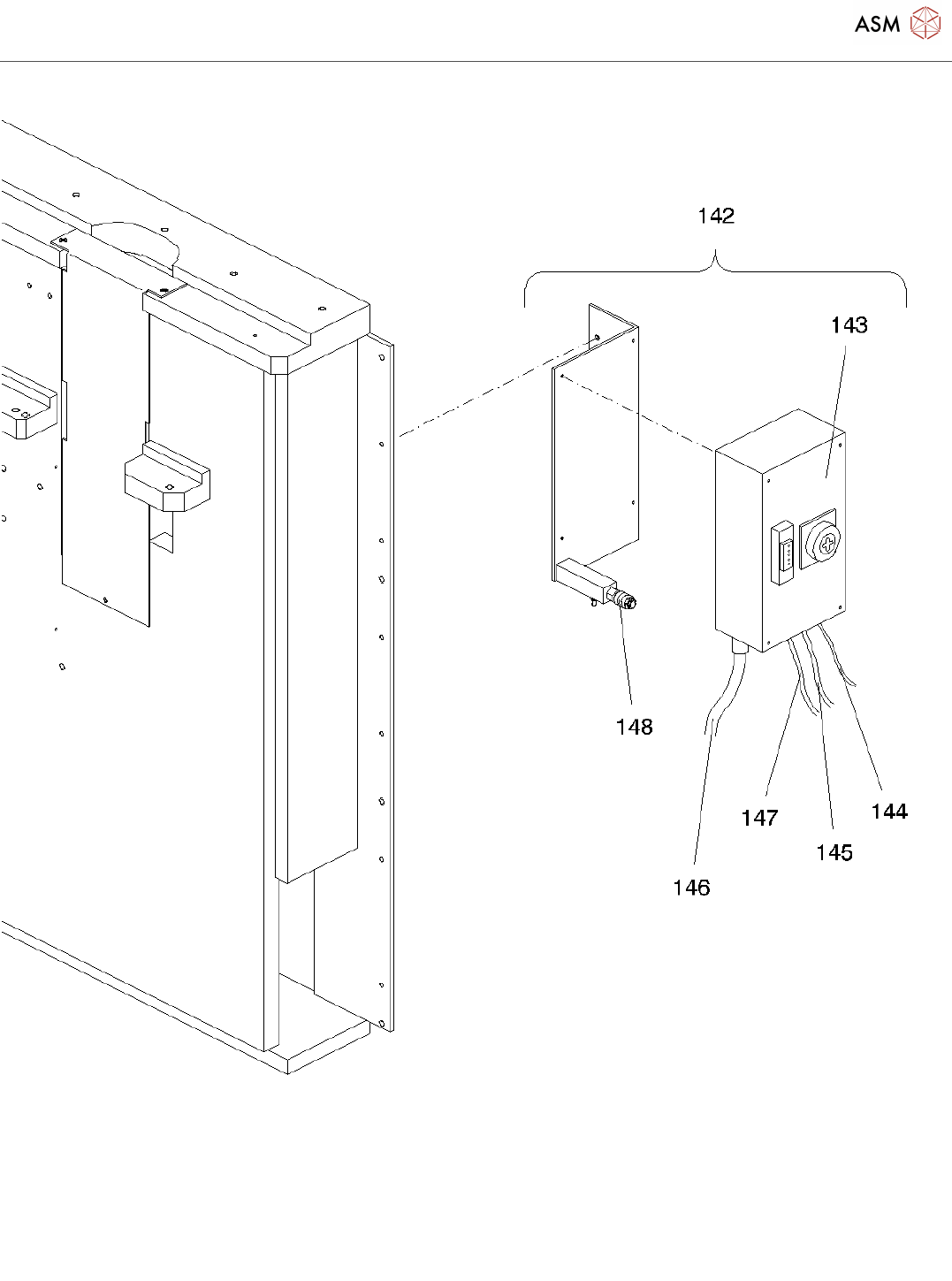 ASM

142

143

148

147

144

145

146