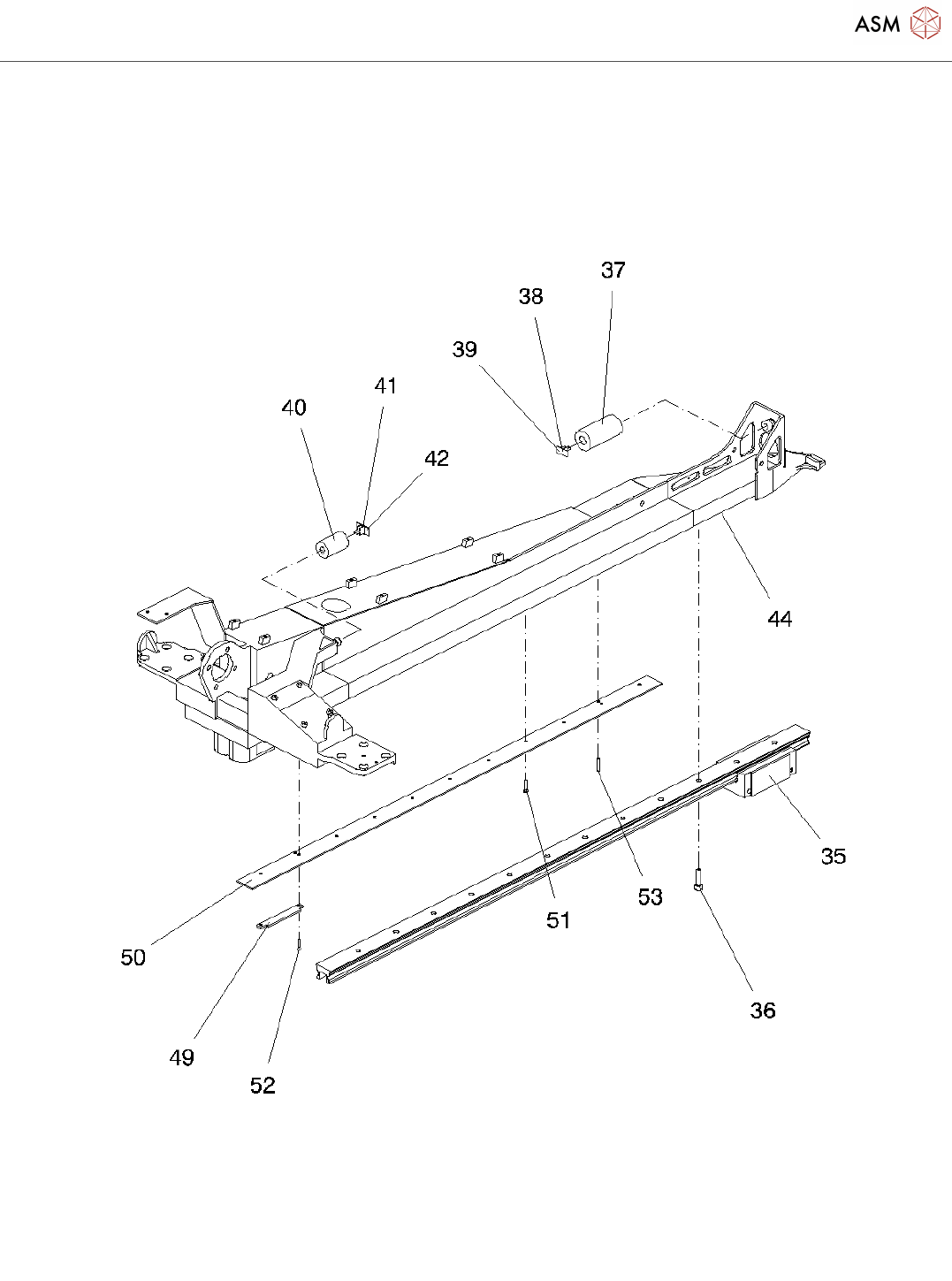 ASM

37
38
39
41
40
42
44
35
53
51
36
50
49
52