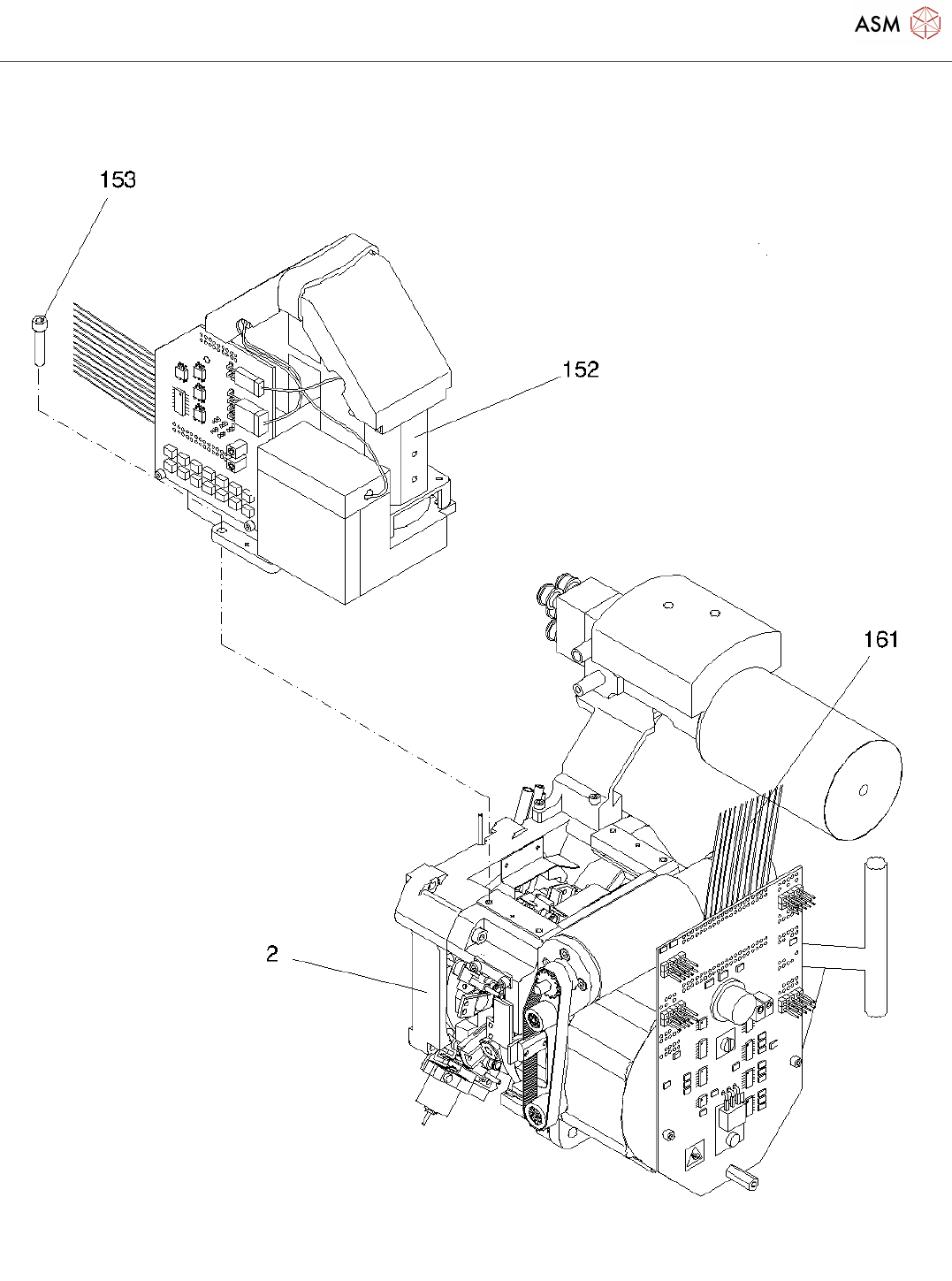 ASM

153

152

161

2