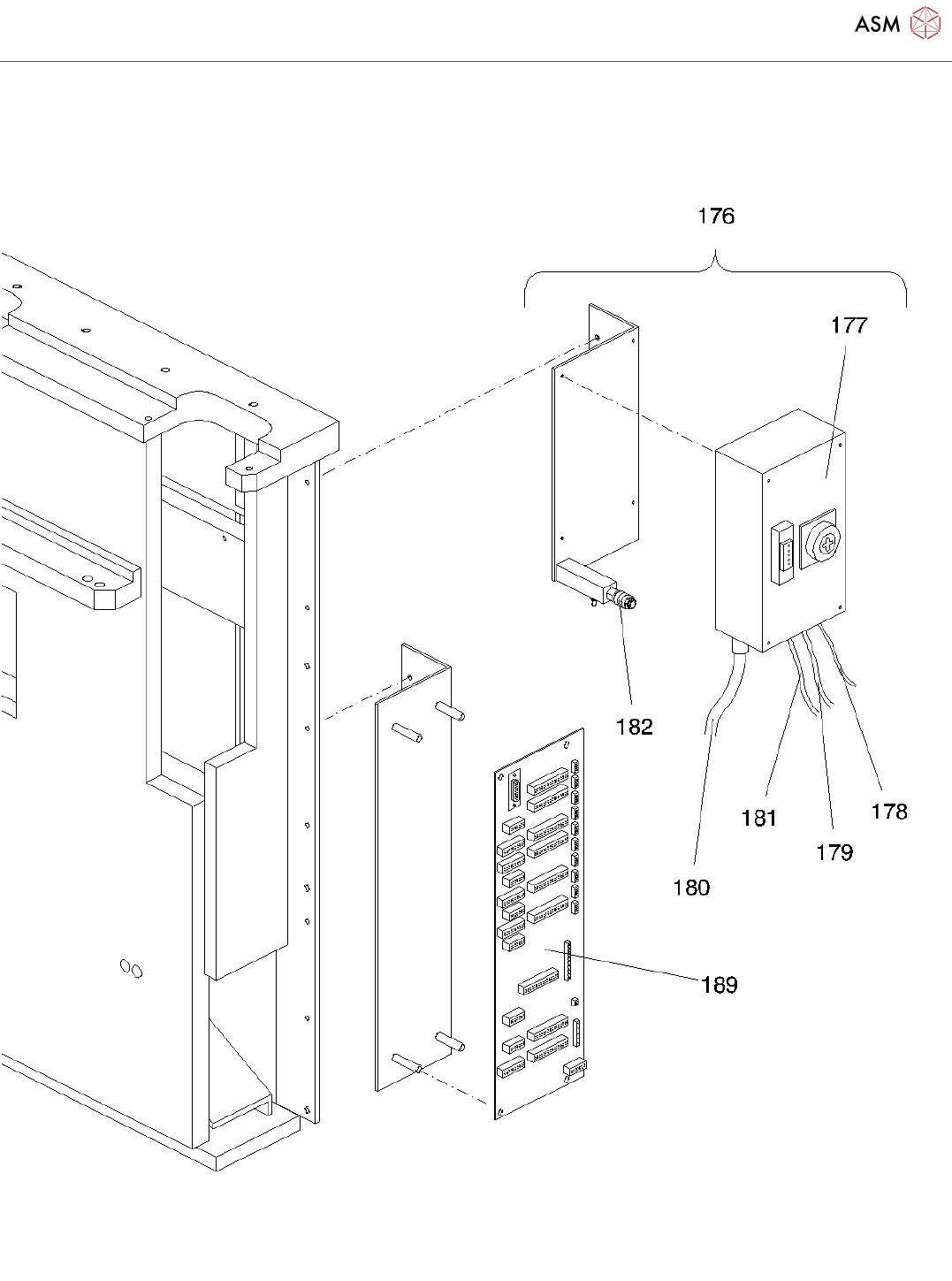 ASM

176

177

182

181

178

179

180

189