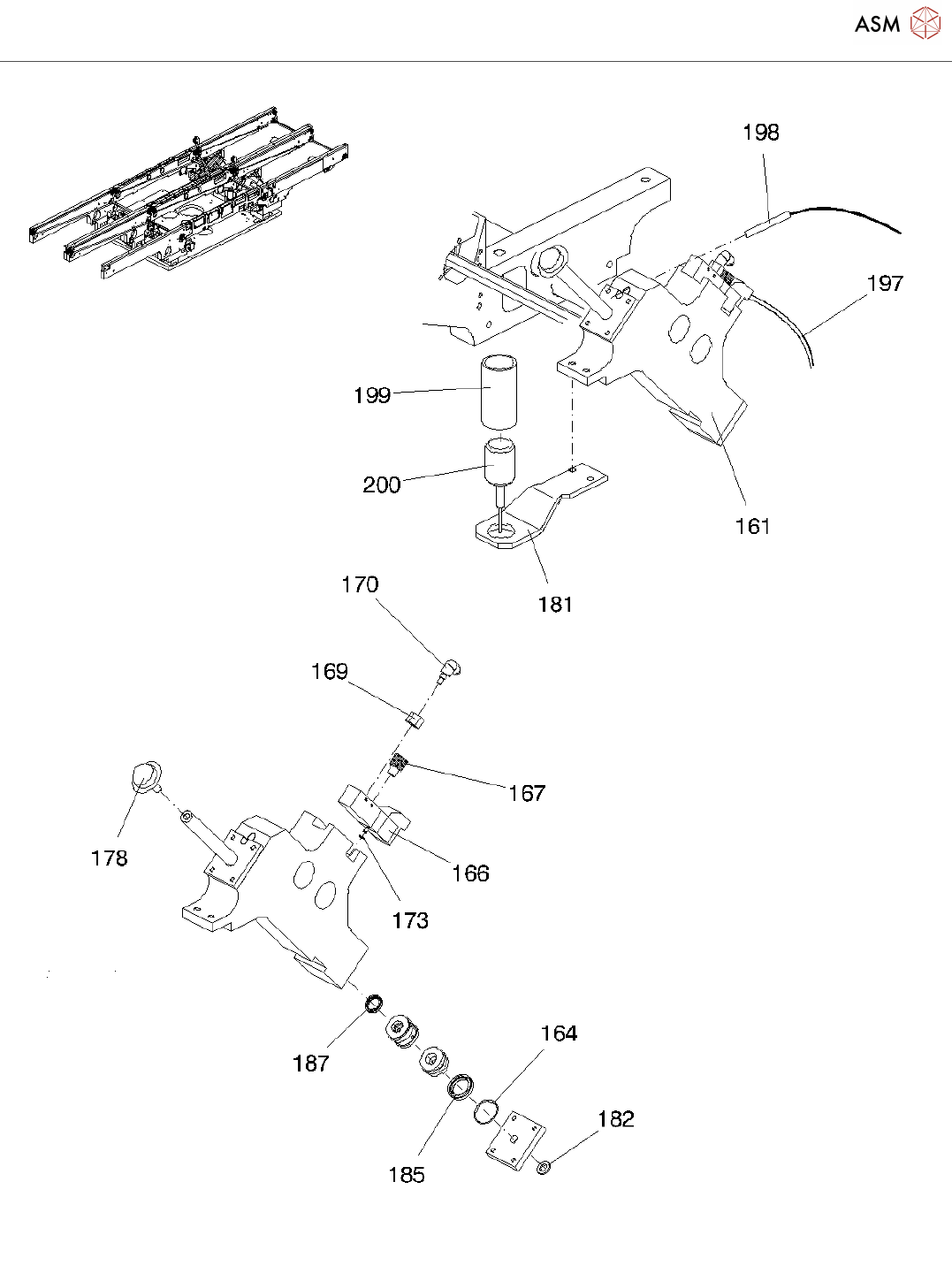 ASM

198

197

199

200

161

181

170

169

167

178

166

173

187

164

182

185