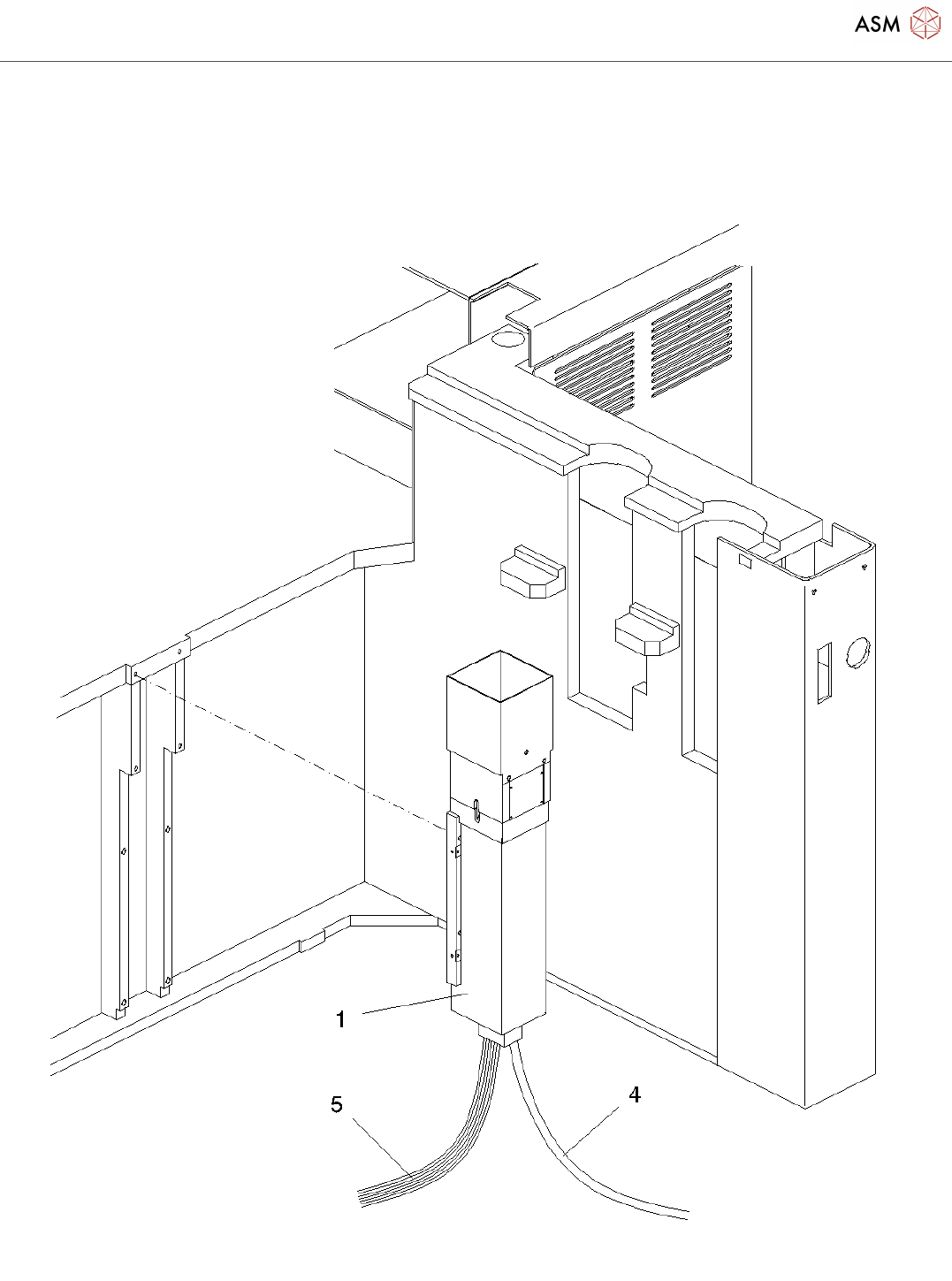 ASM

1

5

4