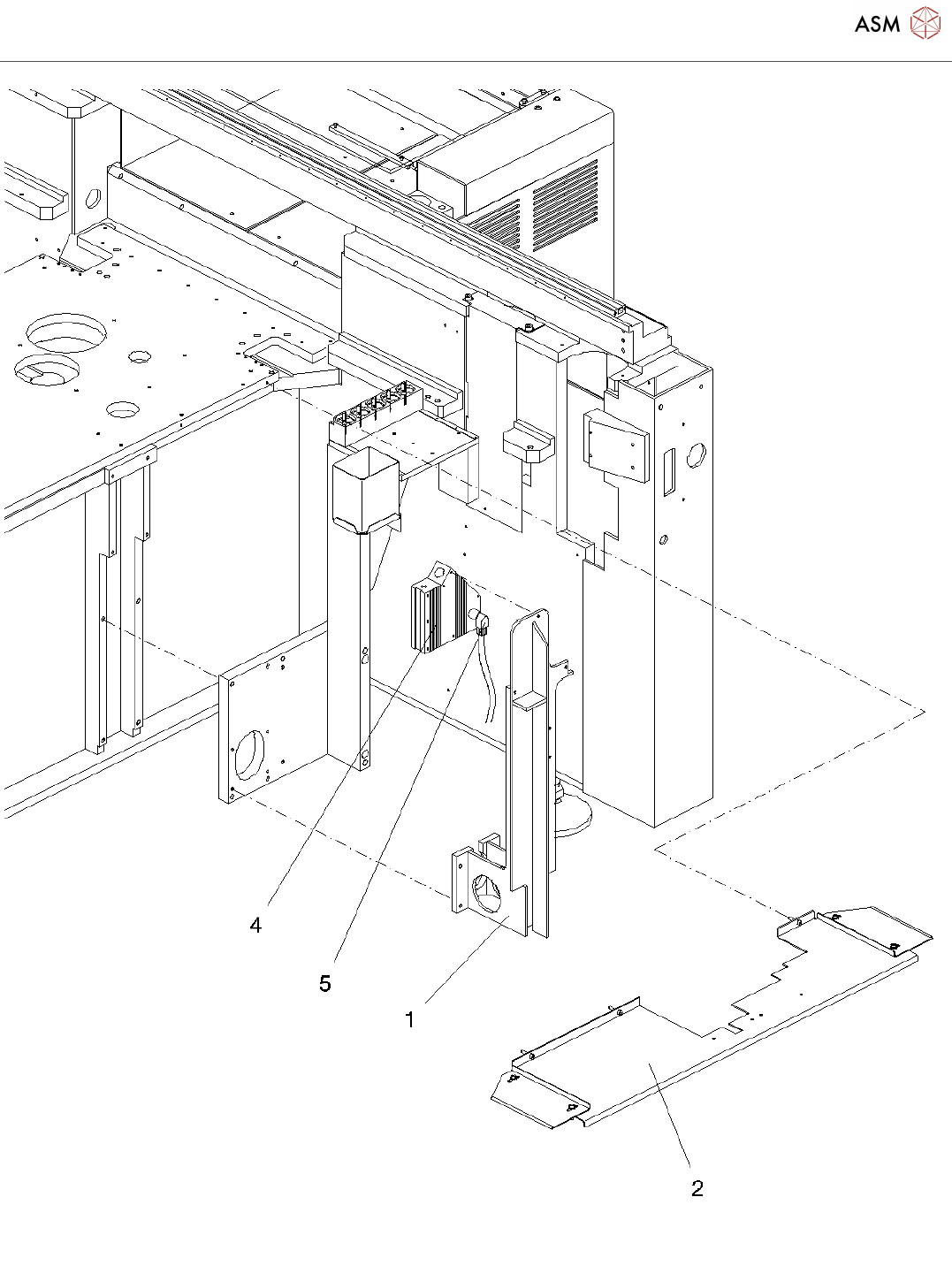 ASM

4

5

1

2