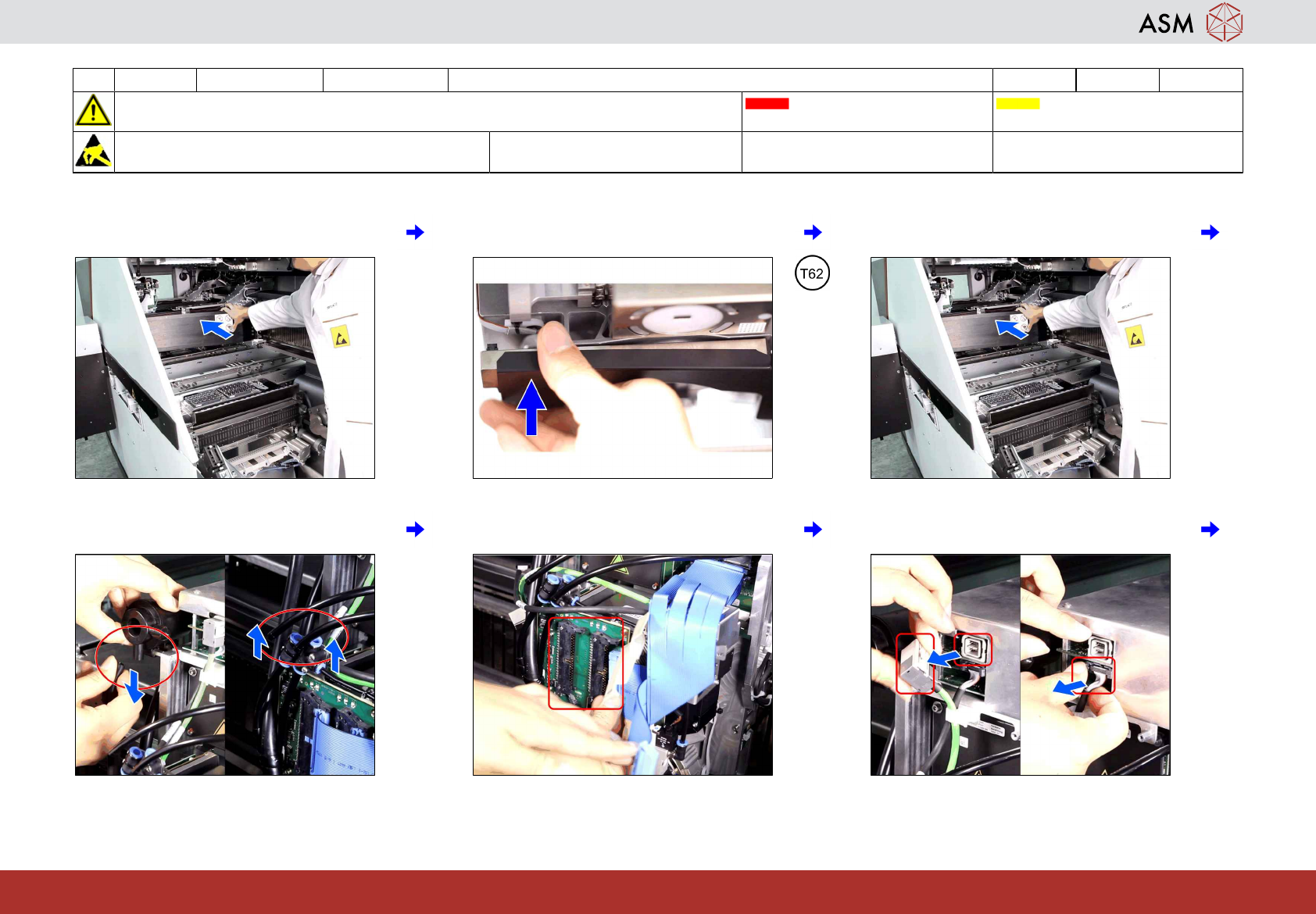 ASM

T62