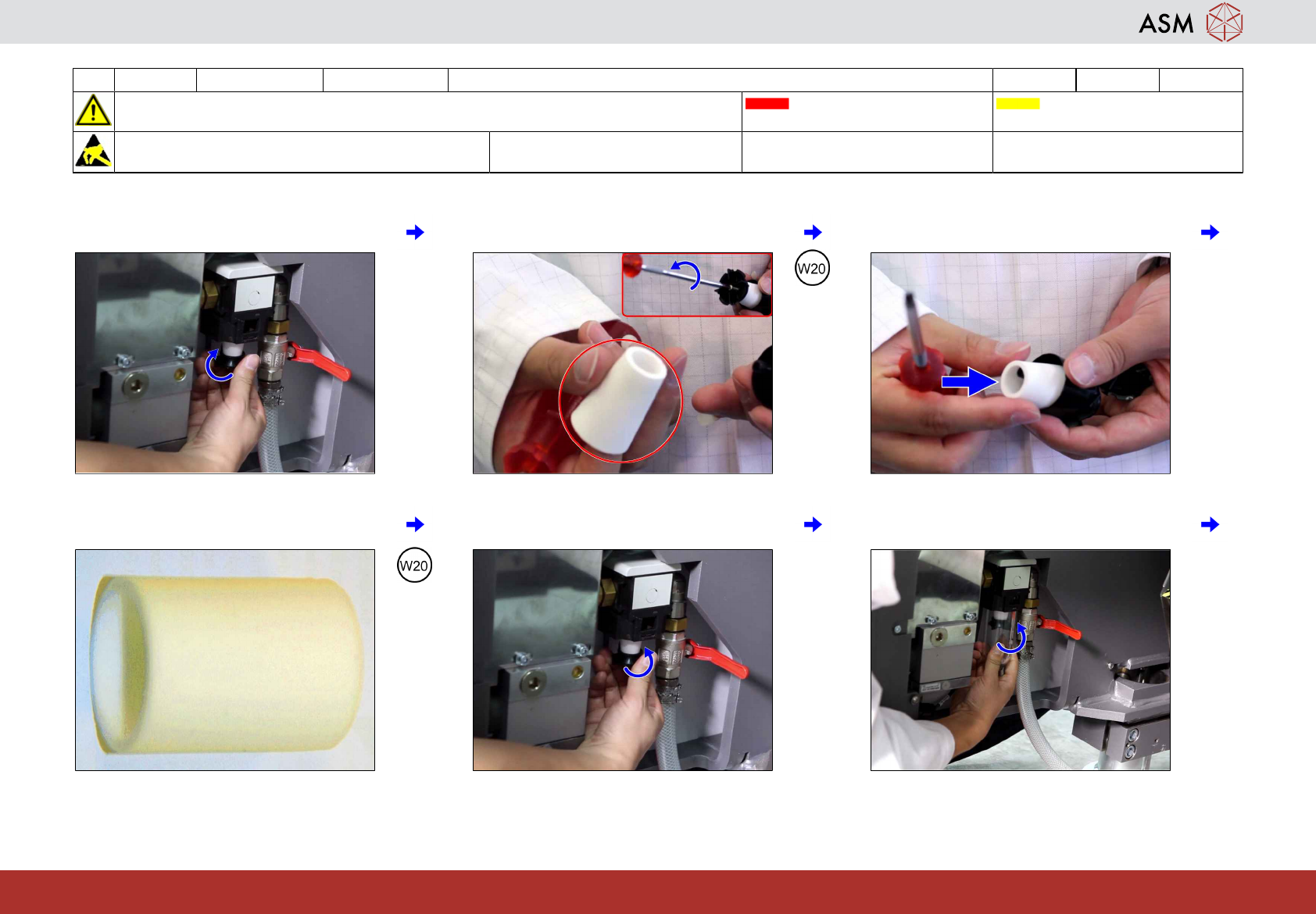 ASM

W20

W20