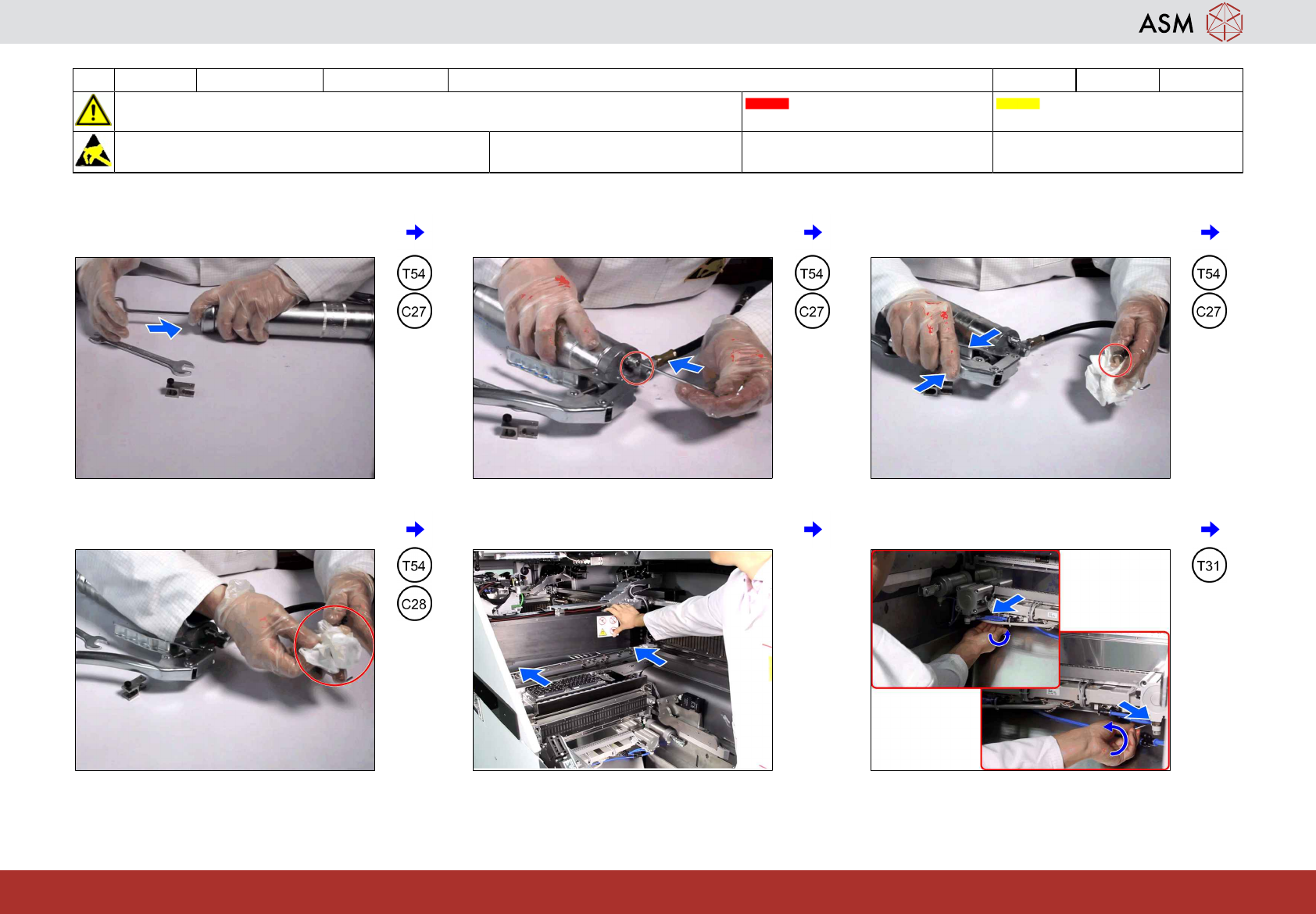 ASM

T54
C27

T54
C27

T54
C27

T54
C28

T31