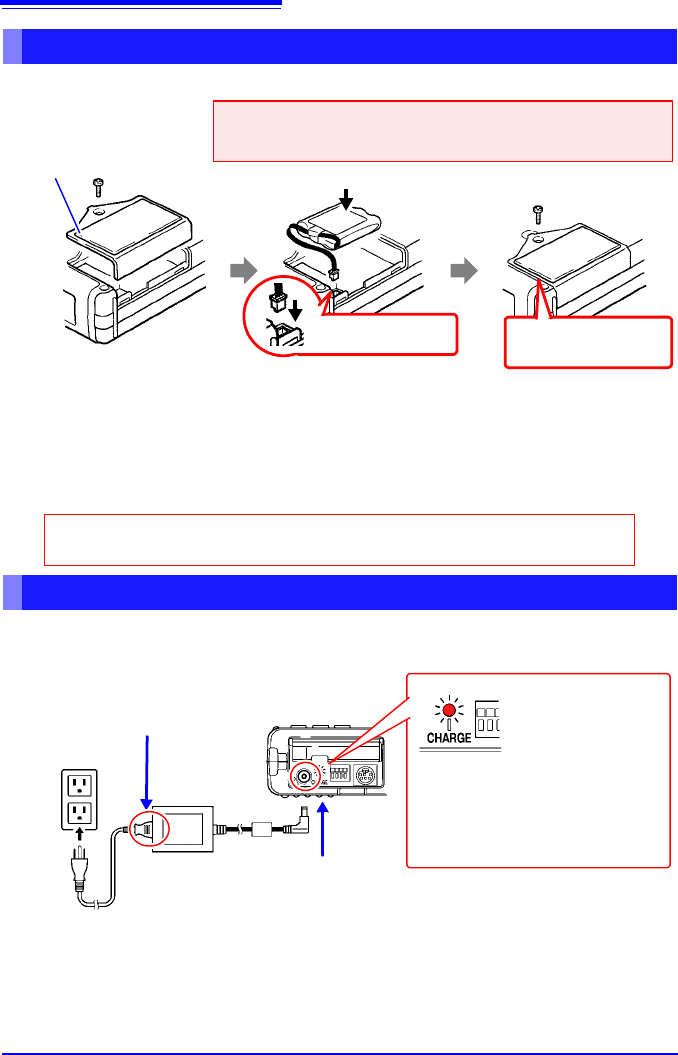 CHARGE