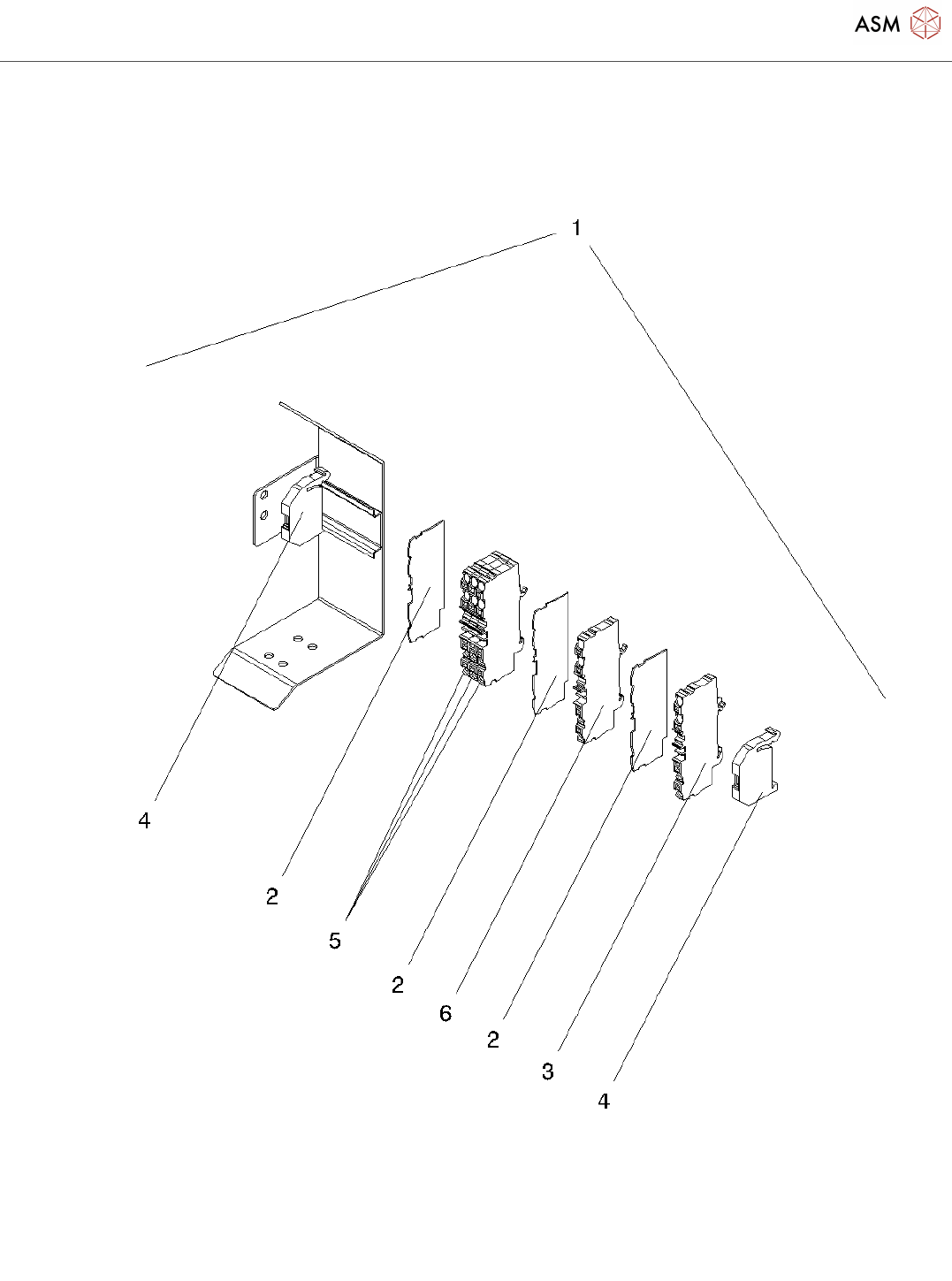 ASM

1

4

2

5

2

6

2

3

4