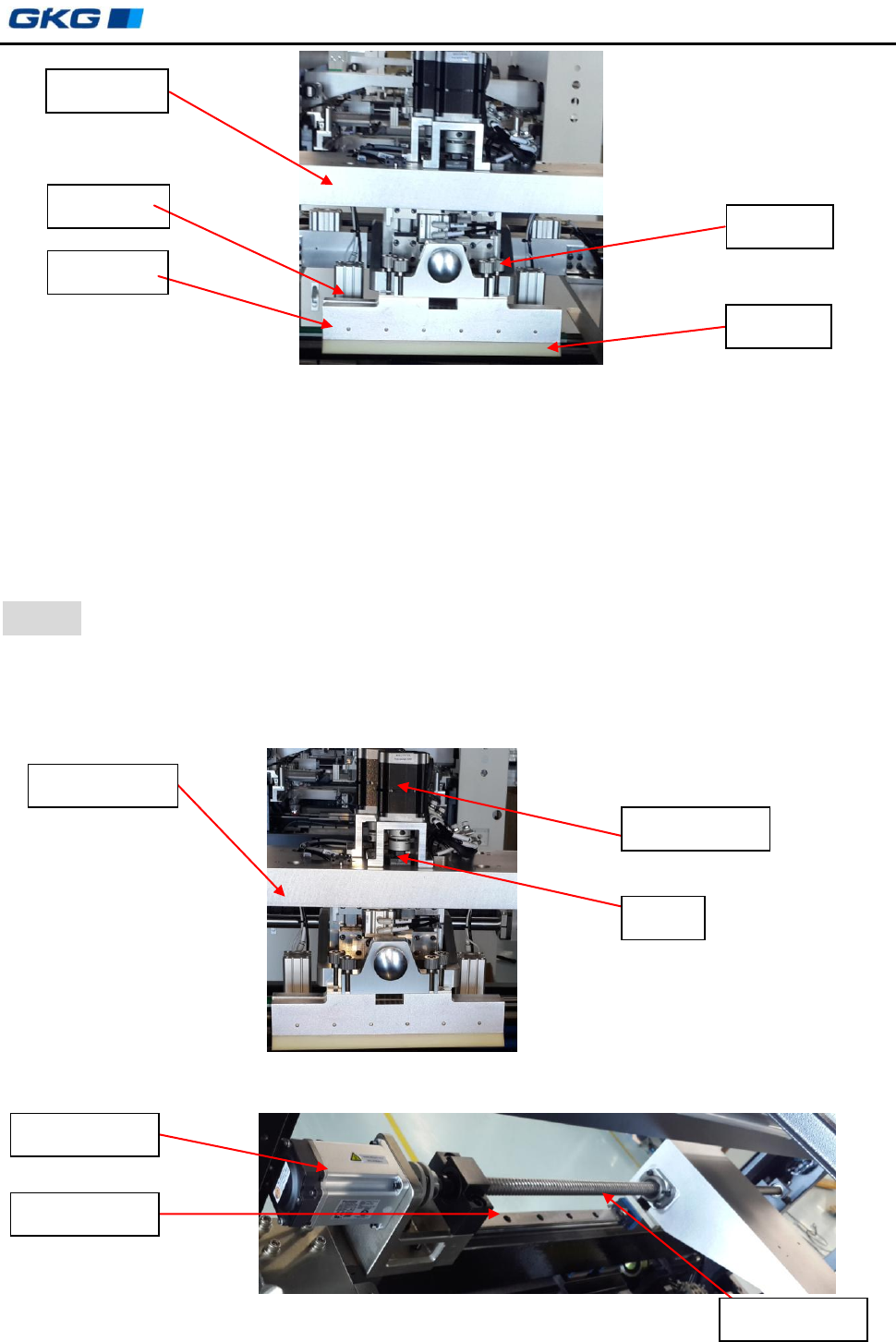 GKG