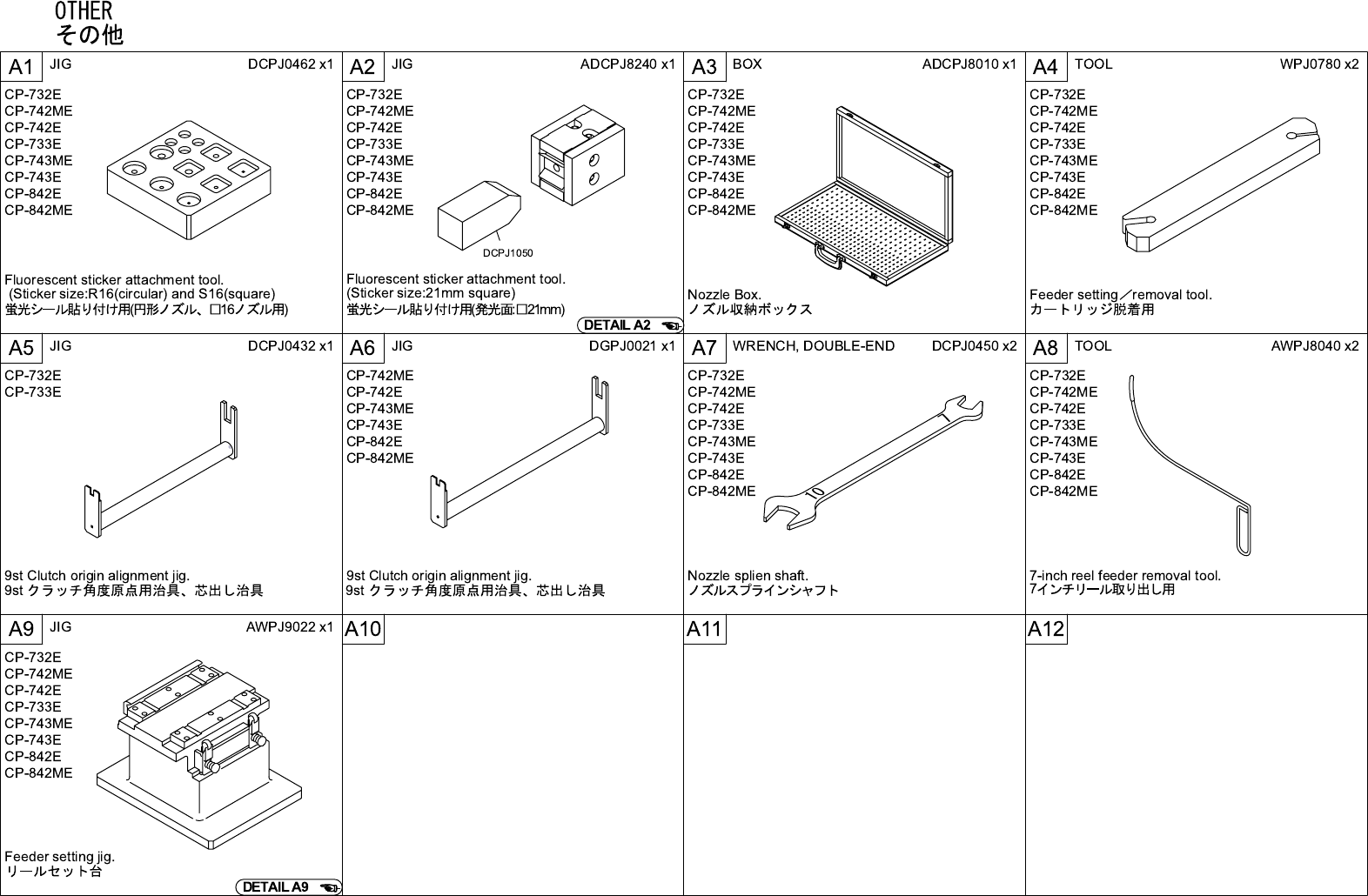 OTHER
その他

A1 JIG DCPJ0462 x1

CP-732E
CP-742ME
CP-742E
CP-733E
CP-743ME
CP-743E
CP-842E
CP-842ME

Fluorescent sticker attachment tool.
(Sticker size:R16(circular) and S16(square)
蛍光シール貼り付け用(円形ノズル、□16ノズル用)

A2 JIG ADCPJ8240 x1

CP-732E
CP-742ME
CP-742E
CP-733E
CP-743ME
CP-743E
CP-842E
CP-842ME

DCPJ1050

Fluorescent sticker attachment tool.
(Sticker size:21mm square)
蛍光シール貼り付け用(発光面:□21mm)

DETAIL A2

A3 BOX ADCPJ8010 x1

CP-732E
CP-742ME
CP-742E
CP-733E
CP-743ME
CP-743E
CP-842E
CP-842ME

Nozzle Box.
ノズル収納ボックス

A4 TOOL WPJ0780 x2

CP-732E
CP-742ME
CP-742E
CP-733E
CP-743ME
CP-743E
CP-842E
CP-842ME

Feeder setting／removal tool.
カートリッジ脱着用

A5 JIG DCPJ0432 x1

CP-732E
CP-733E

9st Clutch origin alignment jig.
9st クラッチ角度原点用治具、芯出し治具

A6 JIG DGPJ0021 x1

CP-742ME
CP-742E
CP-743ME
CP-743E
CP-842E
CP-842ME

9st Clutch origin alignment jig.
9st クラッチ角度原点用治具、芯出し治具

A7 WRENCH, DOUBLE-END DCPJ0450 x2

CP-732E
CP-742ME
CP-742E
CP-733E
CP-743ME
CP-743E
CP-842E
CP-842ME

Nozzle splien shaft.
ノズルスプラインシャフト

A8 TOOL AWPJ8040 x2

CP-732E
CP-742ME
CP-742E
CP-733E
CP-743ME
CP-743E
CP-842E
CP-842ME

7-inch reel feeder removal tool.
7インチリール取り出し用

A9 JIG AWPJ9022 x1

CP-732E
CP-742ME
CP-742E
CP-733E
CP-743ME
CP-743E
CP-842E
CP-842ME

Feeder setting jig.
リールセット台

DETAIL A9

A10

A11

A12