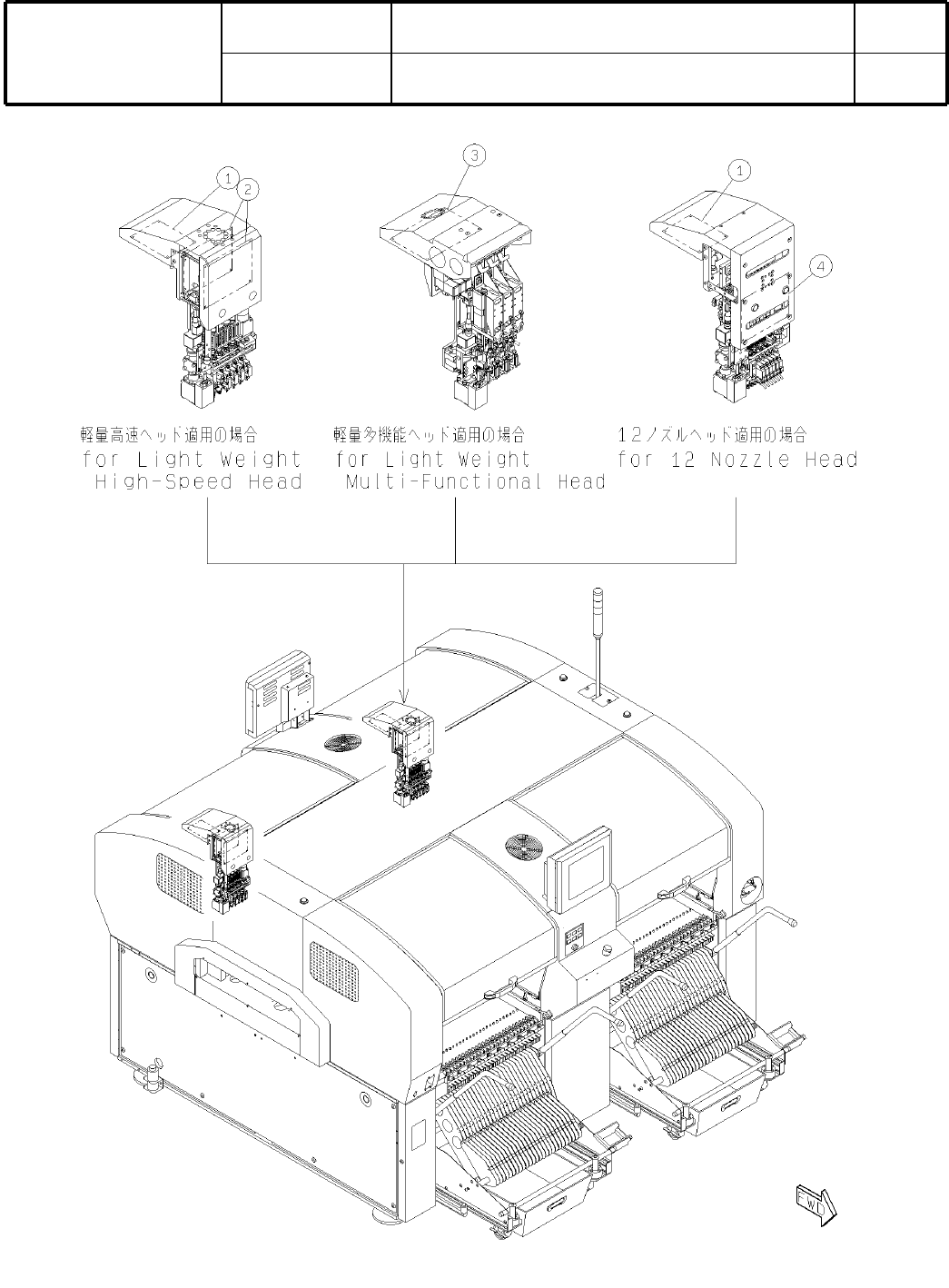 1
2
3
1
4

軽量高速ヘッド適用の場合
for Light Weight
High-Speed Head

軽量多機能ヘッド適用の場合
for Light Weight
Multi-Functional Head

12ノズルヘッド適用の場合
for 12 Nozzle Head

FWD