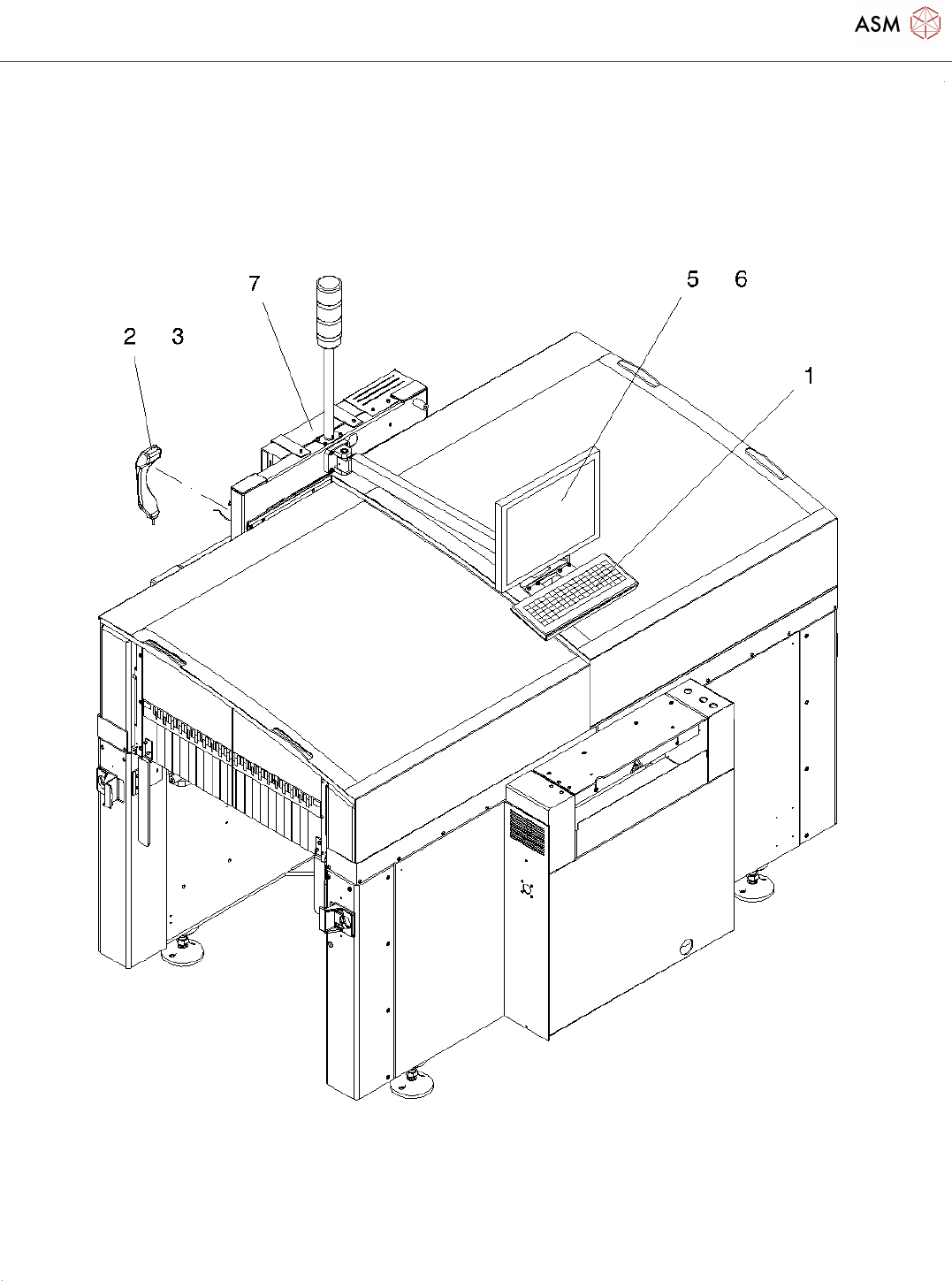 ASM

7

5 6

2 3

1