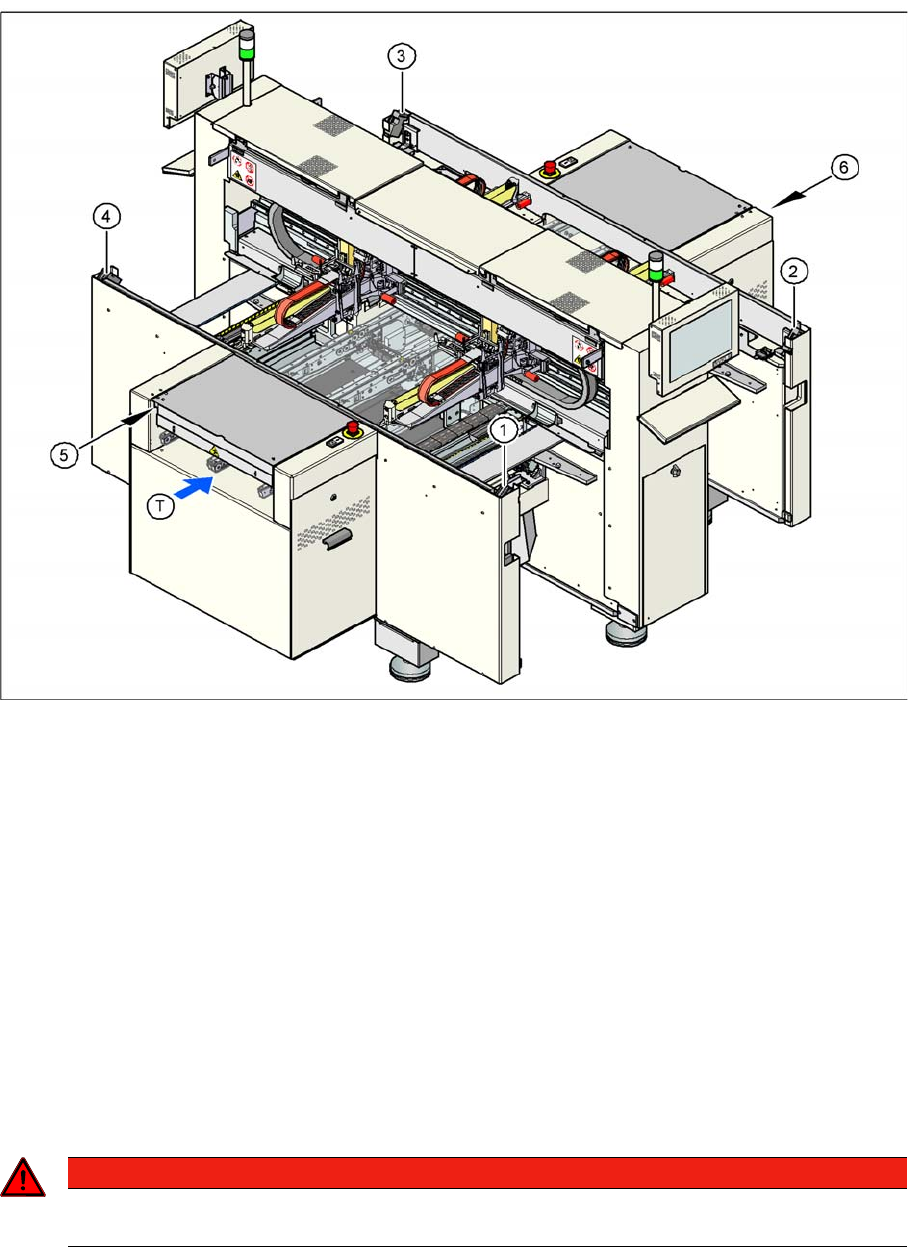 3

6

4

2

1

5

T