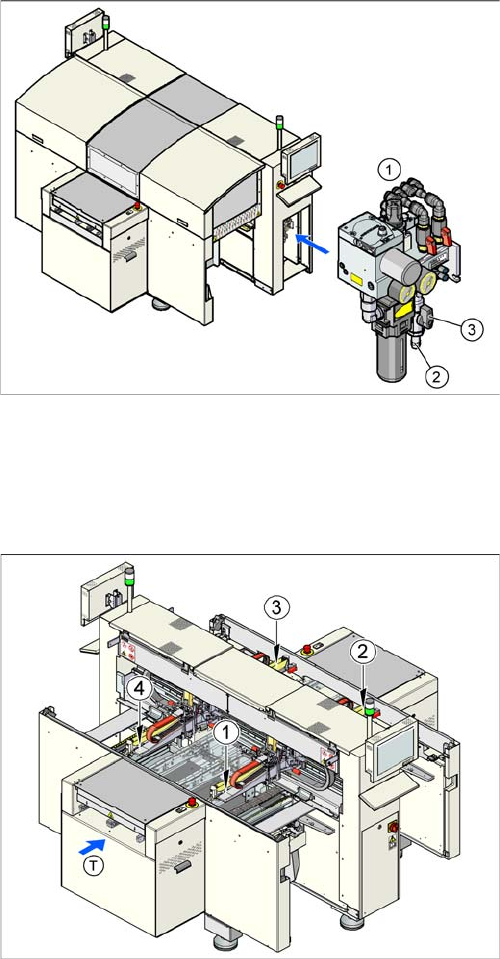 1
3
2

3
2
4
1
T