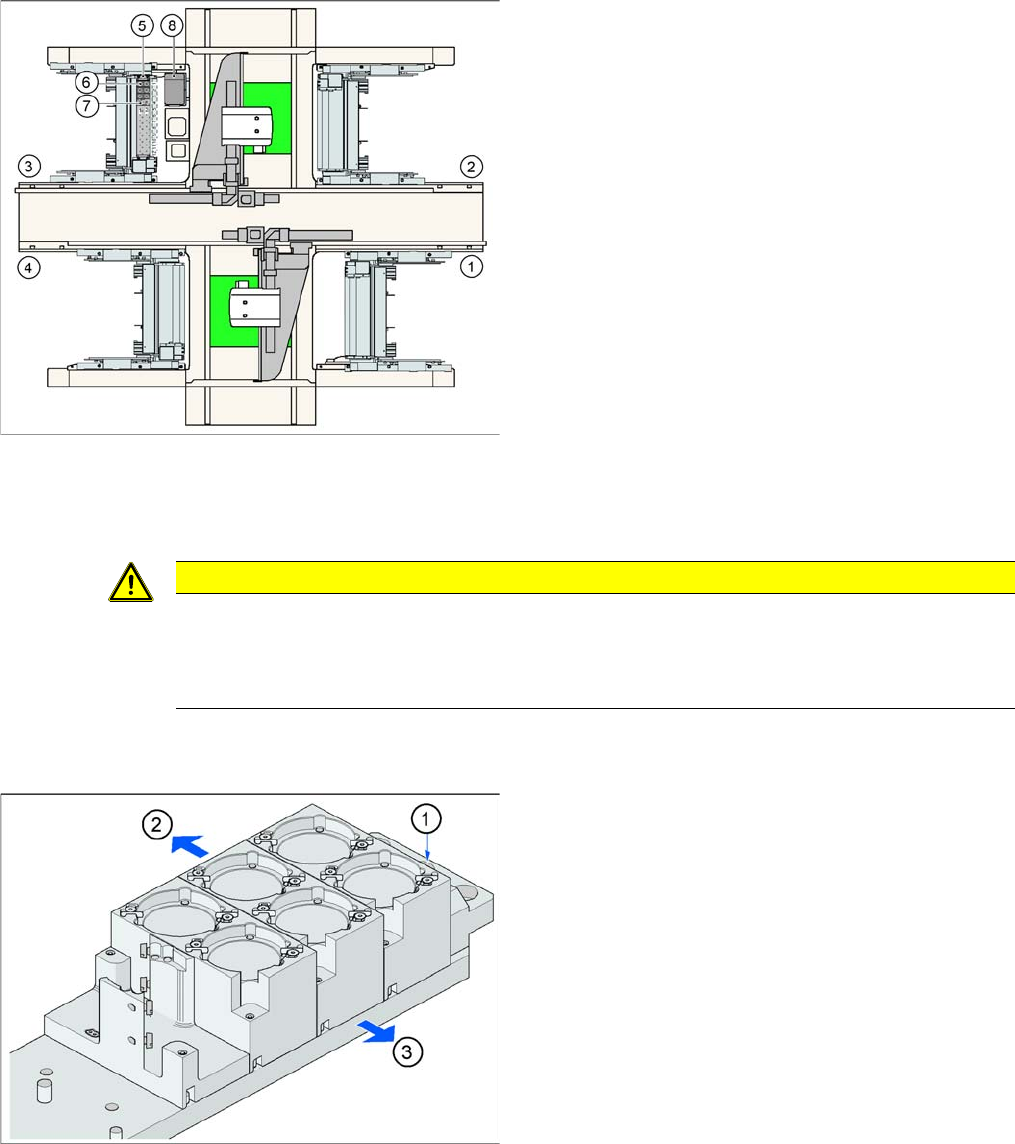 5
8
6
7
3
2
4
1

2
1
3