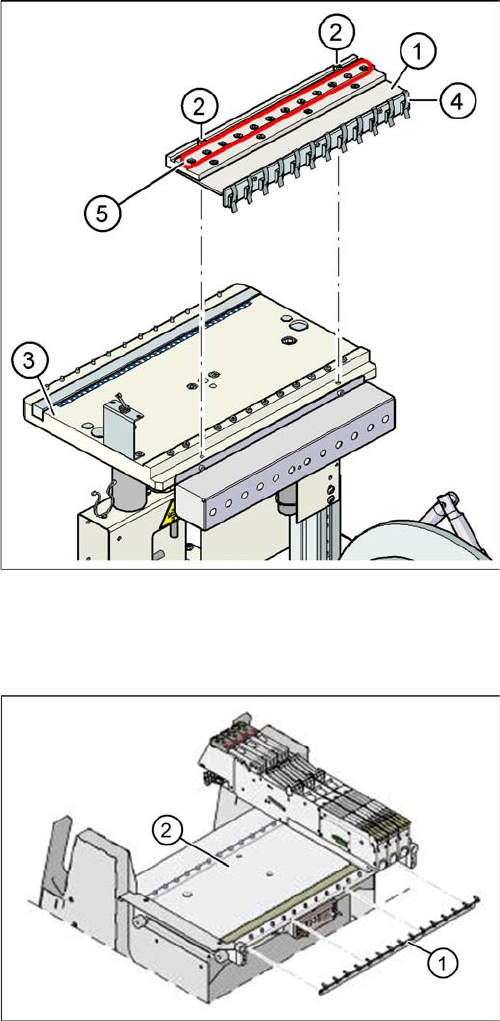 2
1
2
4
5
3

2
1