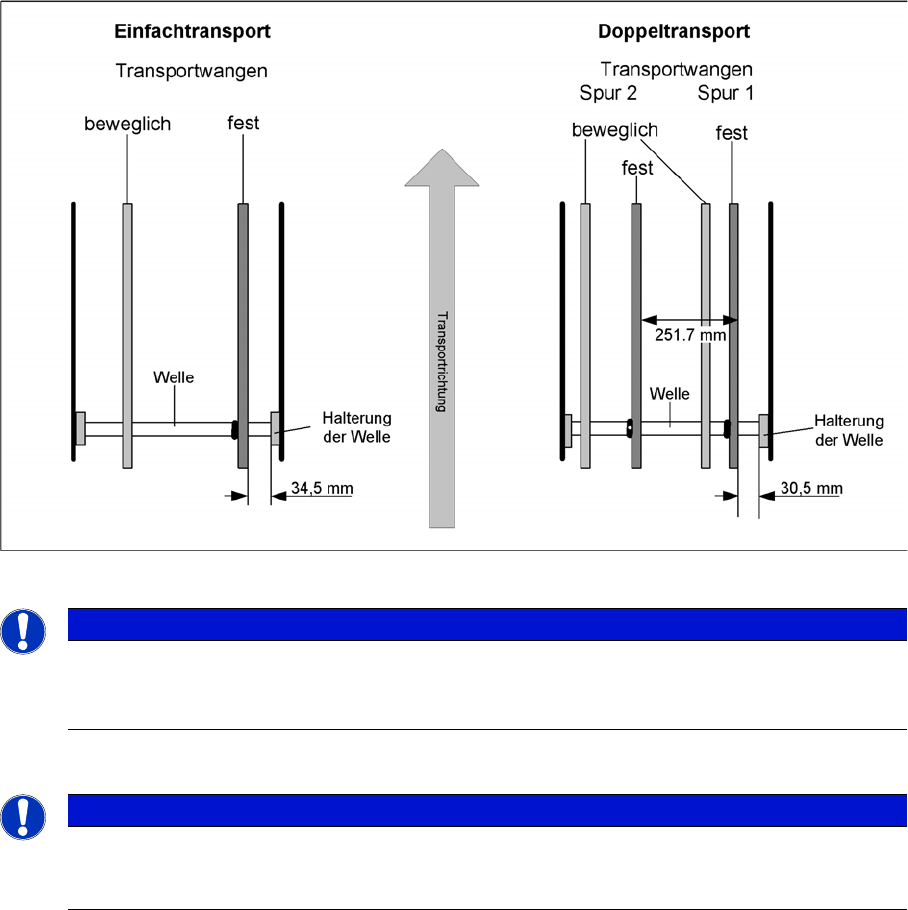 Einfachtransport

Transportwangen

beweglich

fest

Welle

Halterung der Welle

34,5 mm

Transportrichtung

Doppeltransport

Transportwangen

Spur 2

Spur 1

beweglich

fest

fest

251.7 mm

Welle

Halterung der Welle

30,5 mm