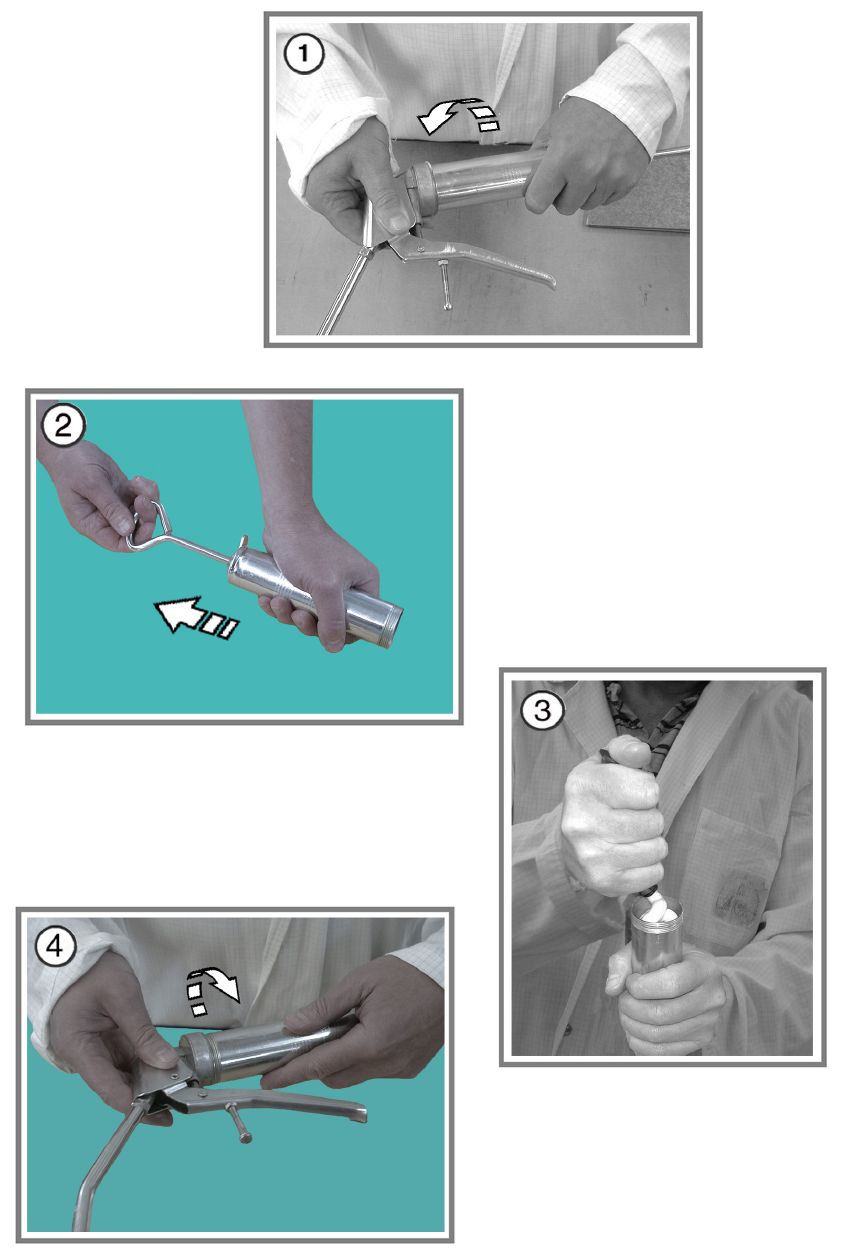 1

2

3

4