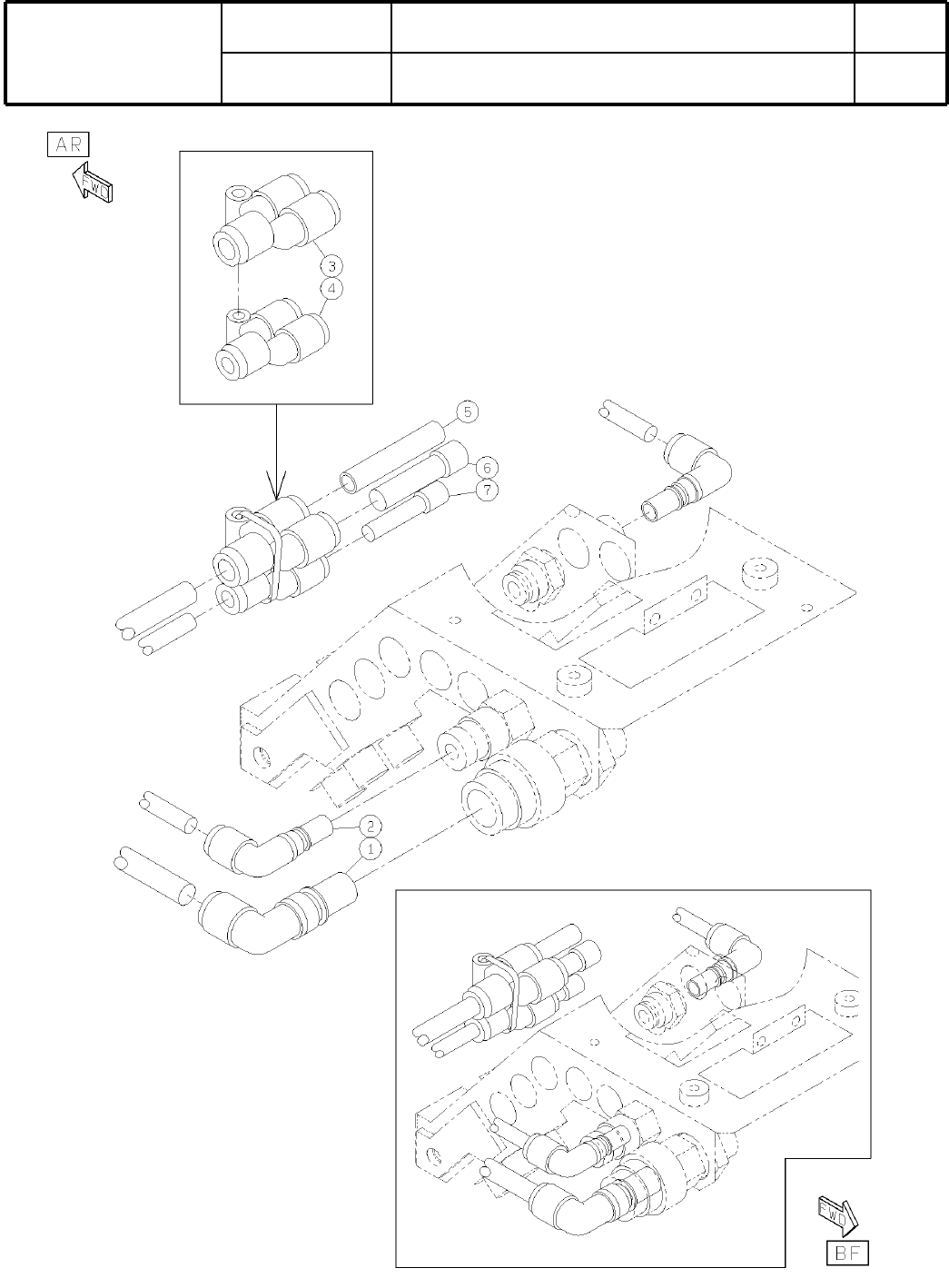 AR

FWD

3
4

5
6
7

2
1

FWD

BF