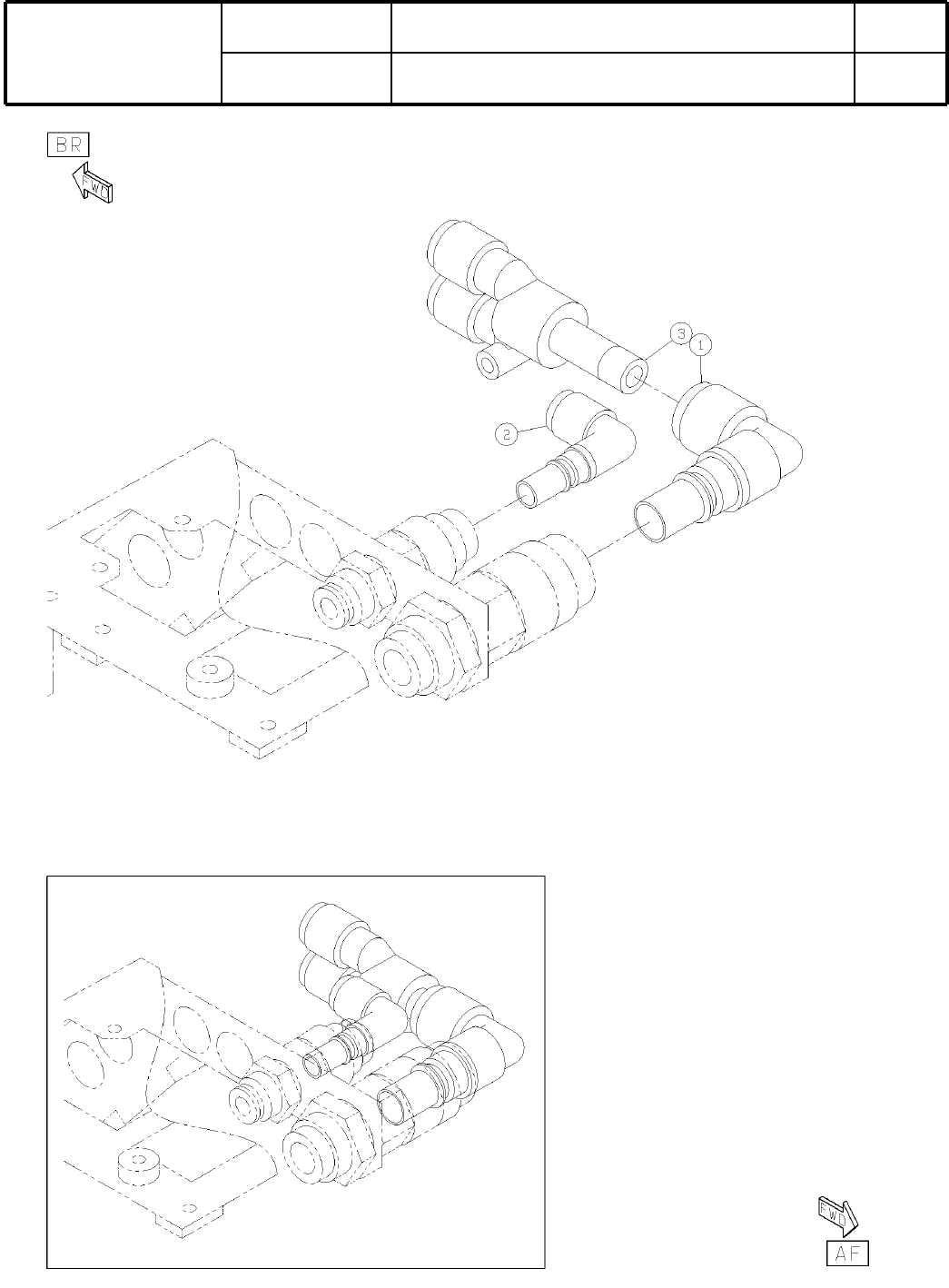 BR

FWD

3

1

2

FWD

AF