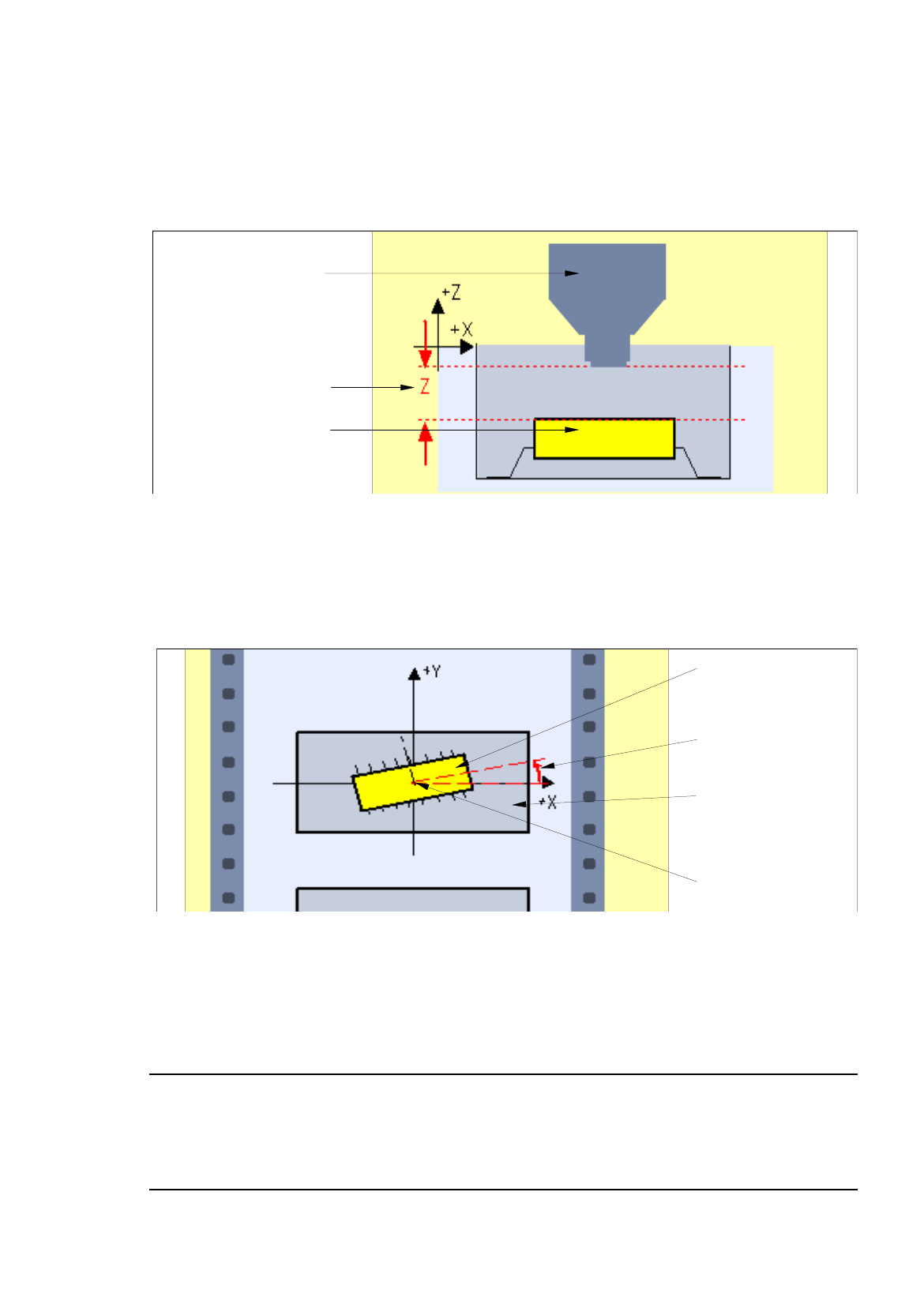 +Z
+X
Z

+Y
+X