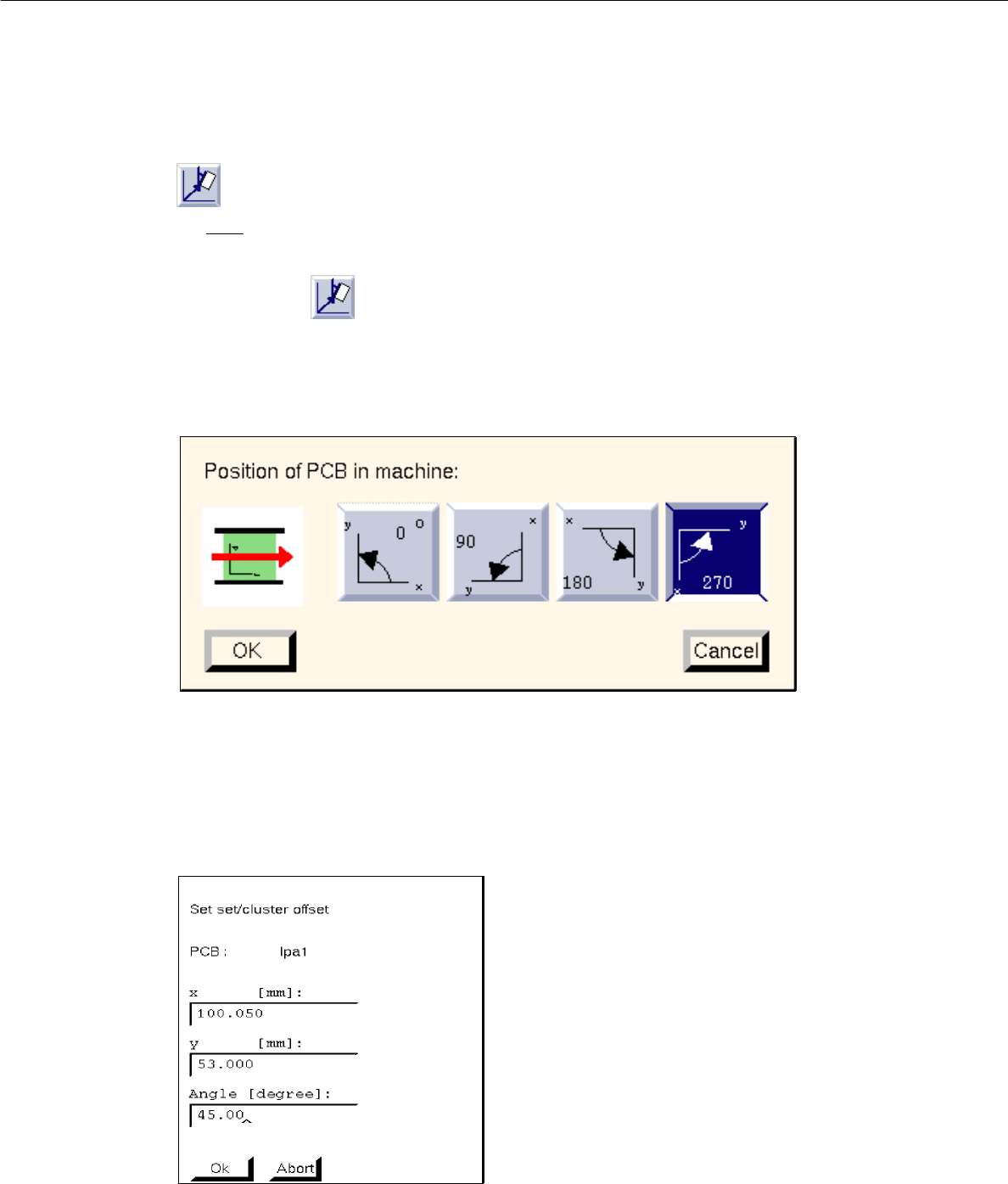 Position of PCB in machine:

y 0 o x

90 x y

x 180 y

y 270 x

OK

Cancel

Set set/cluster offset

PCB : lpa1

x [mm]:

100.050

y [mm]:

53.000

Angle [degree]:

45.00

Ok

Abort