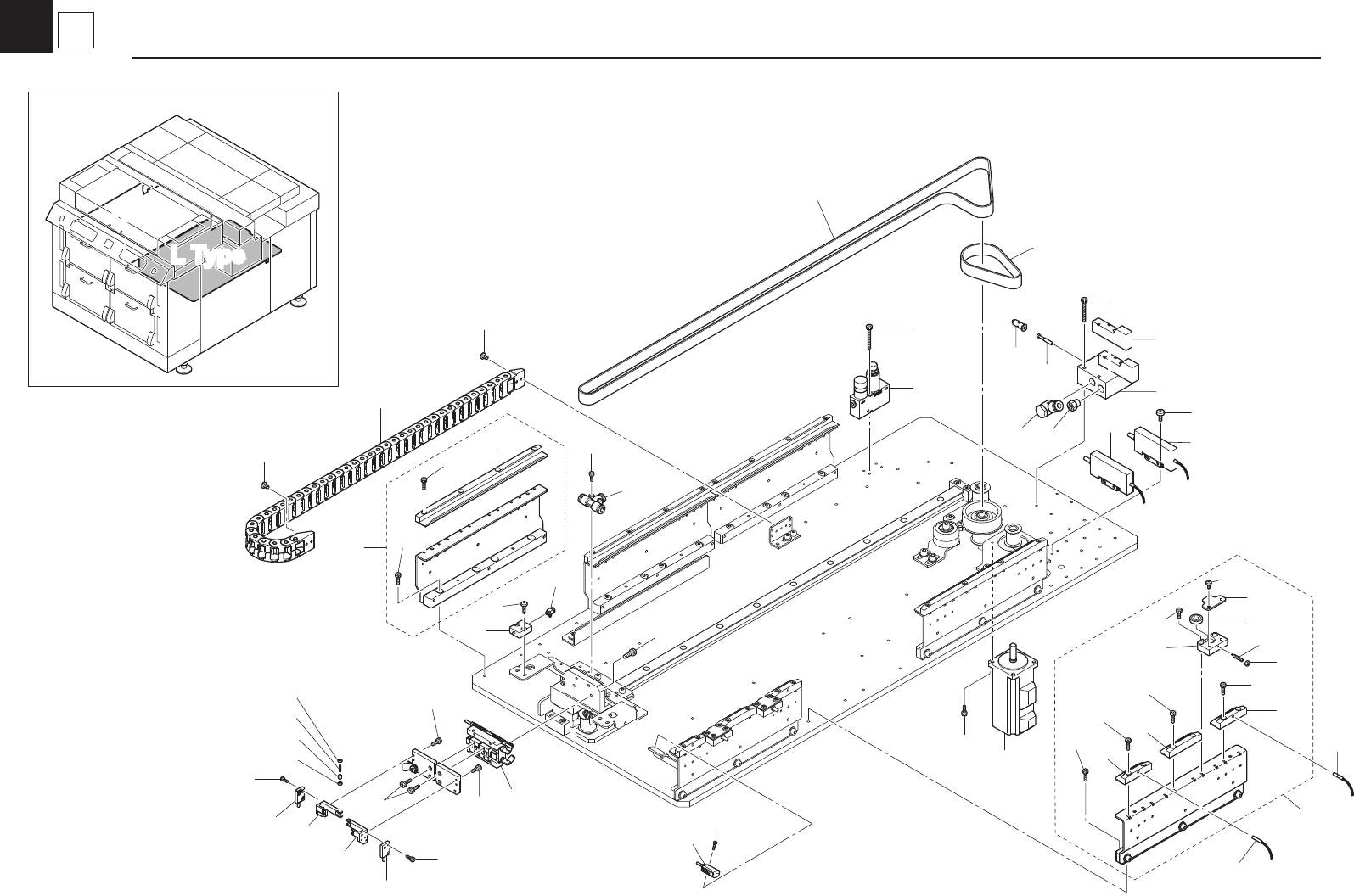 L Type