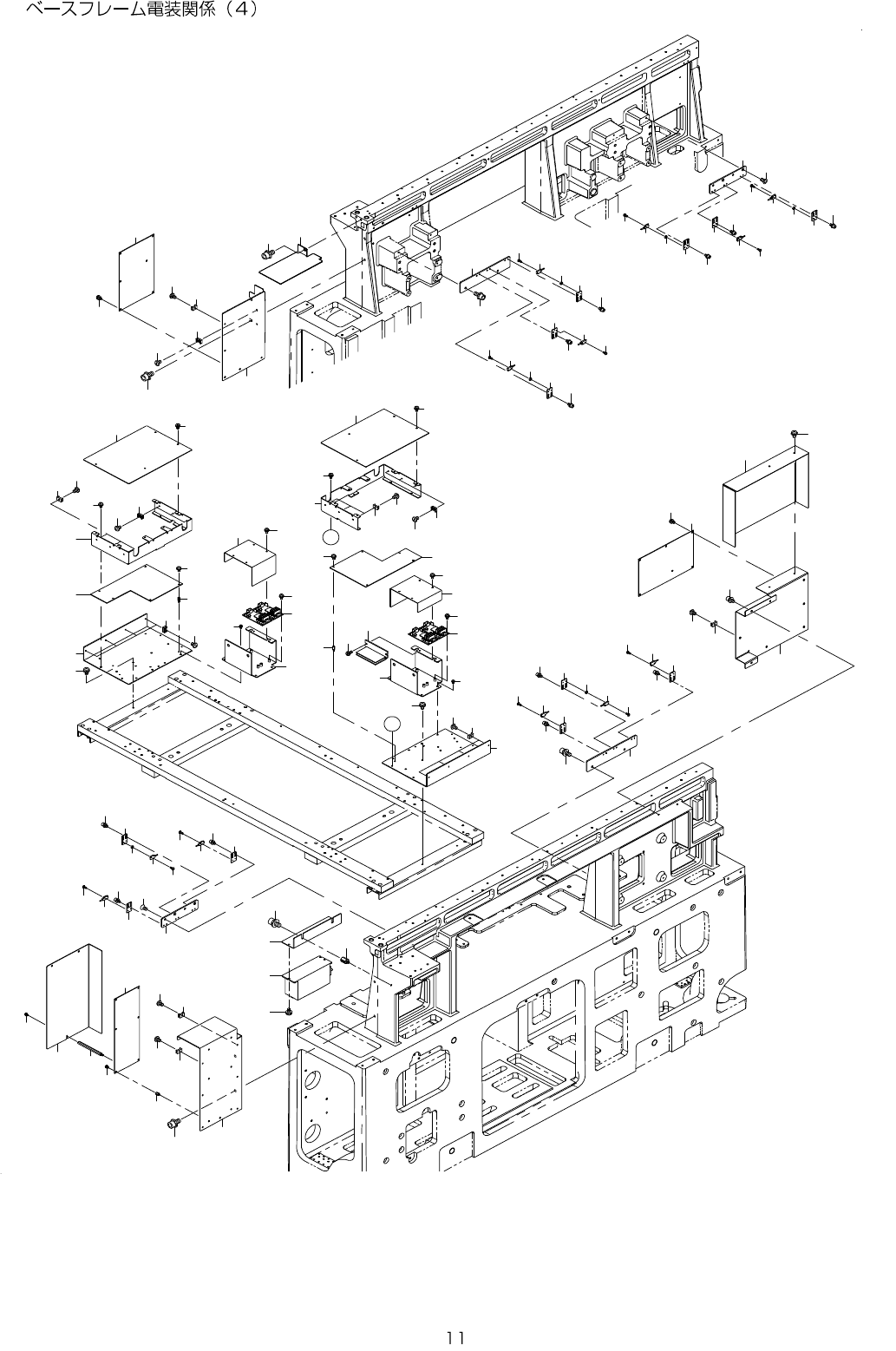 ベースフレーム電装関係（4）

11