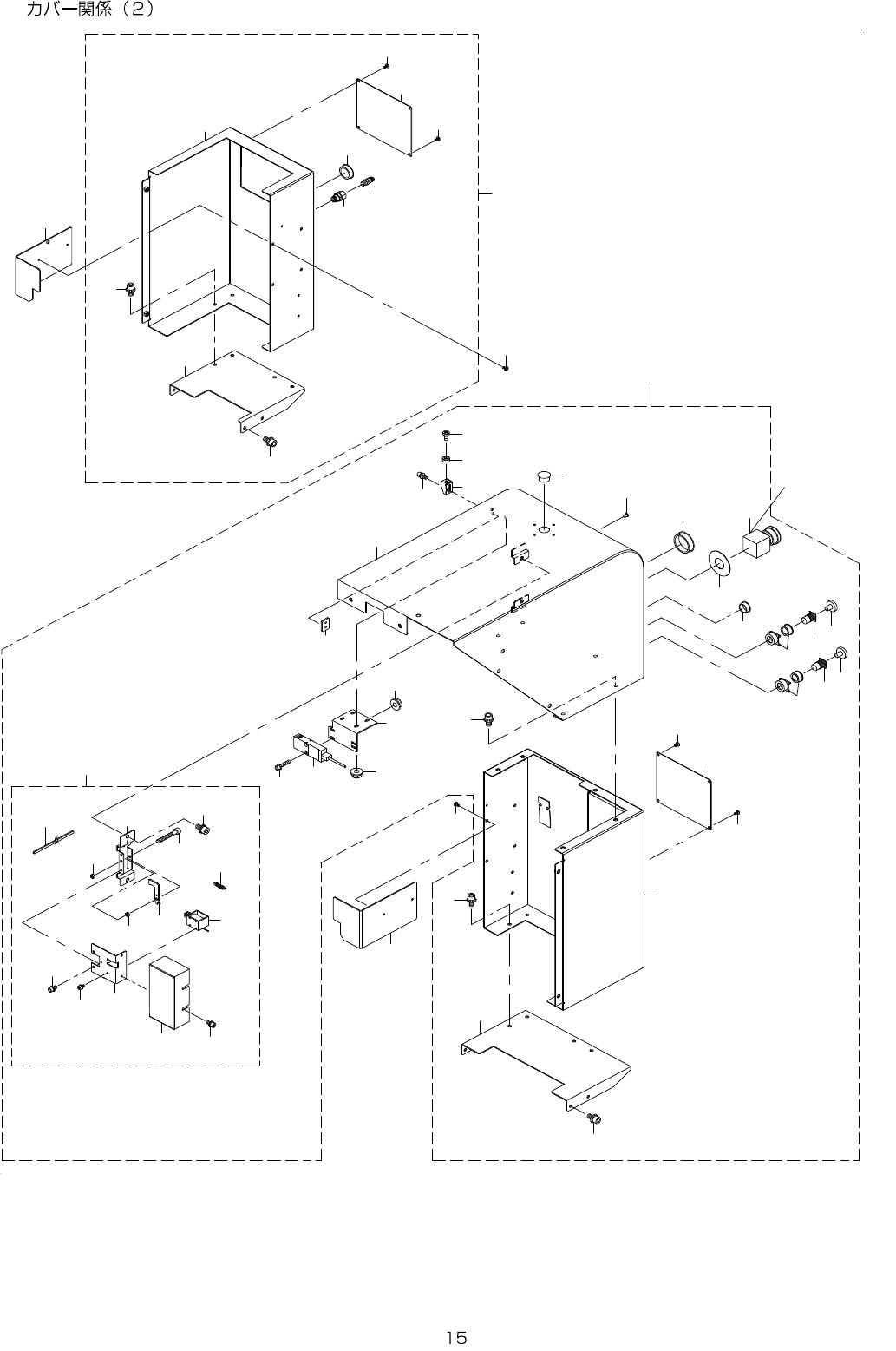 カバー関係（2）

15