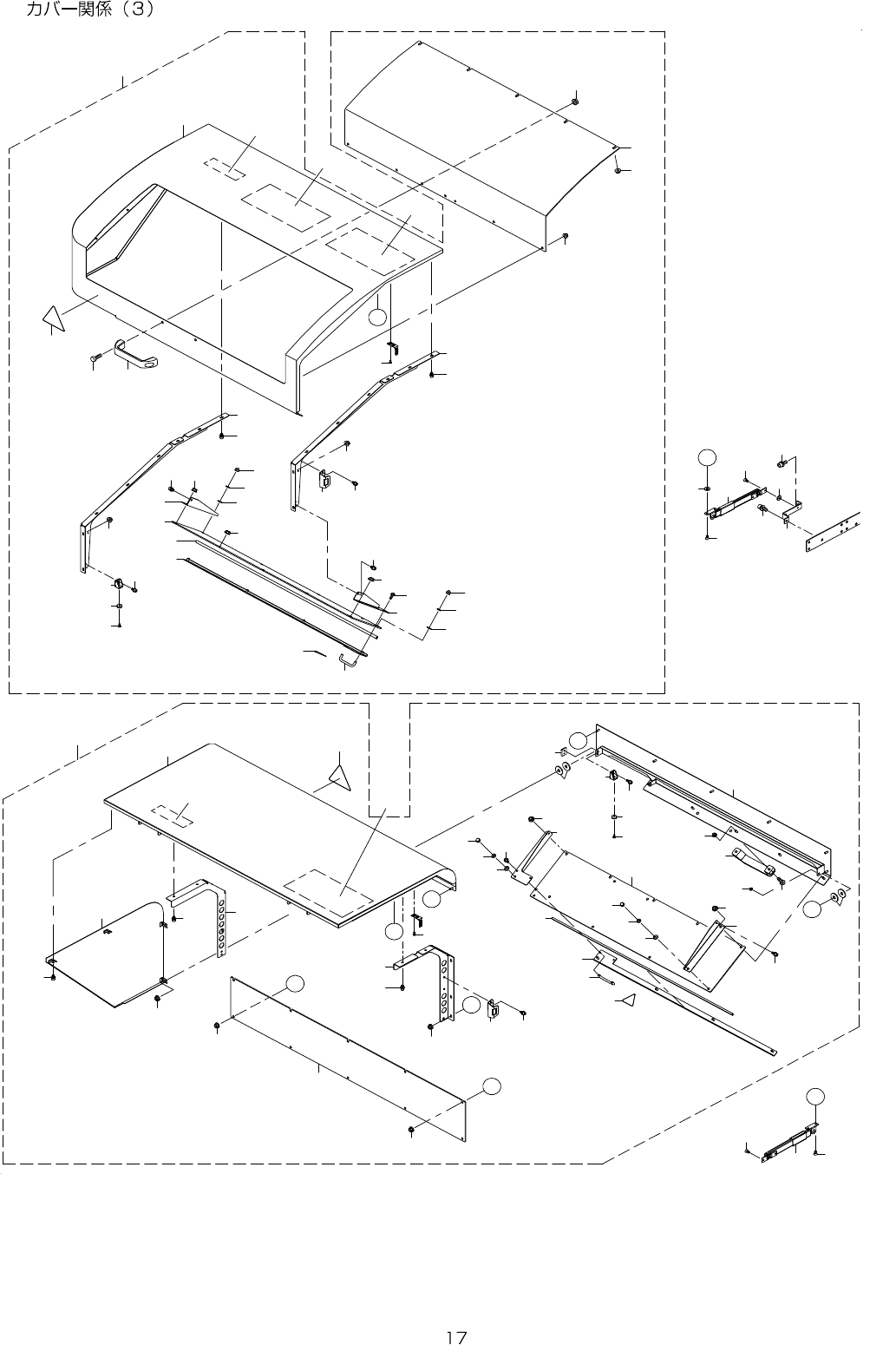 カバー関係（3）

17