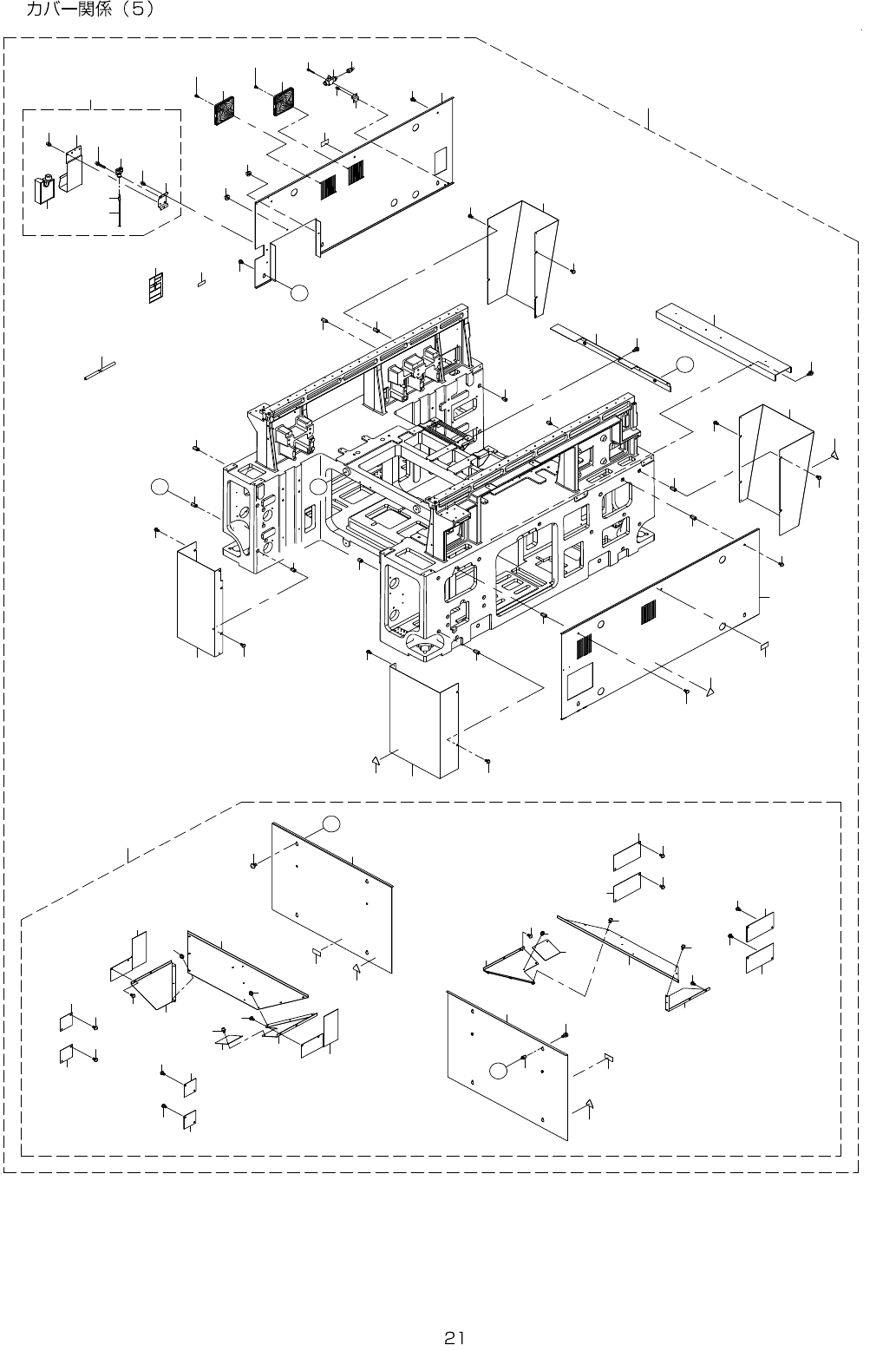 カバー関係（5）

21