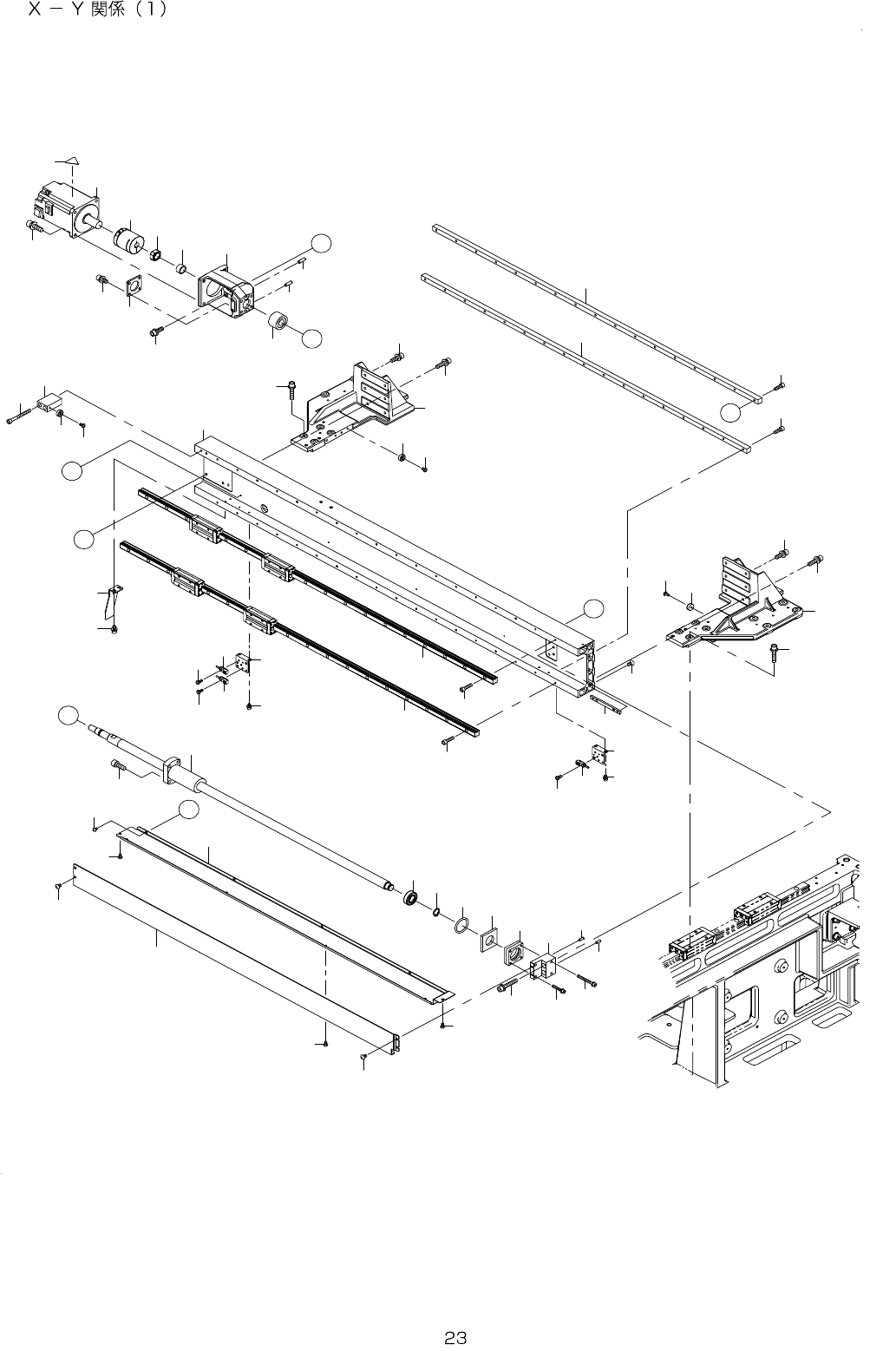 X － Y 関係（1）

23