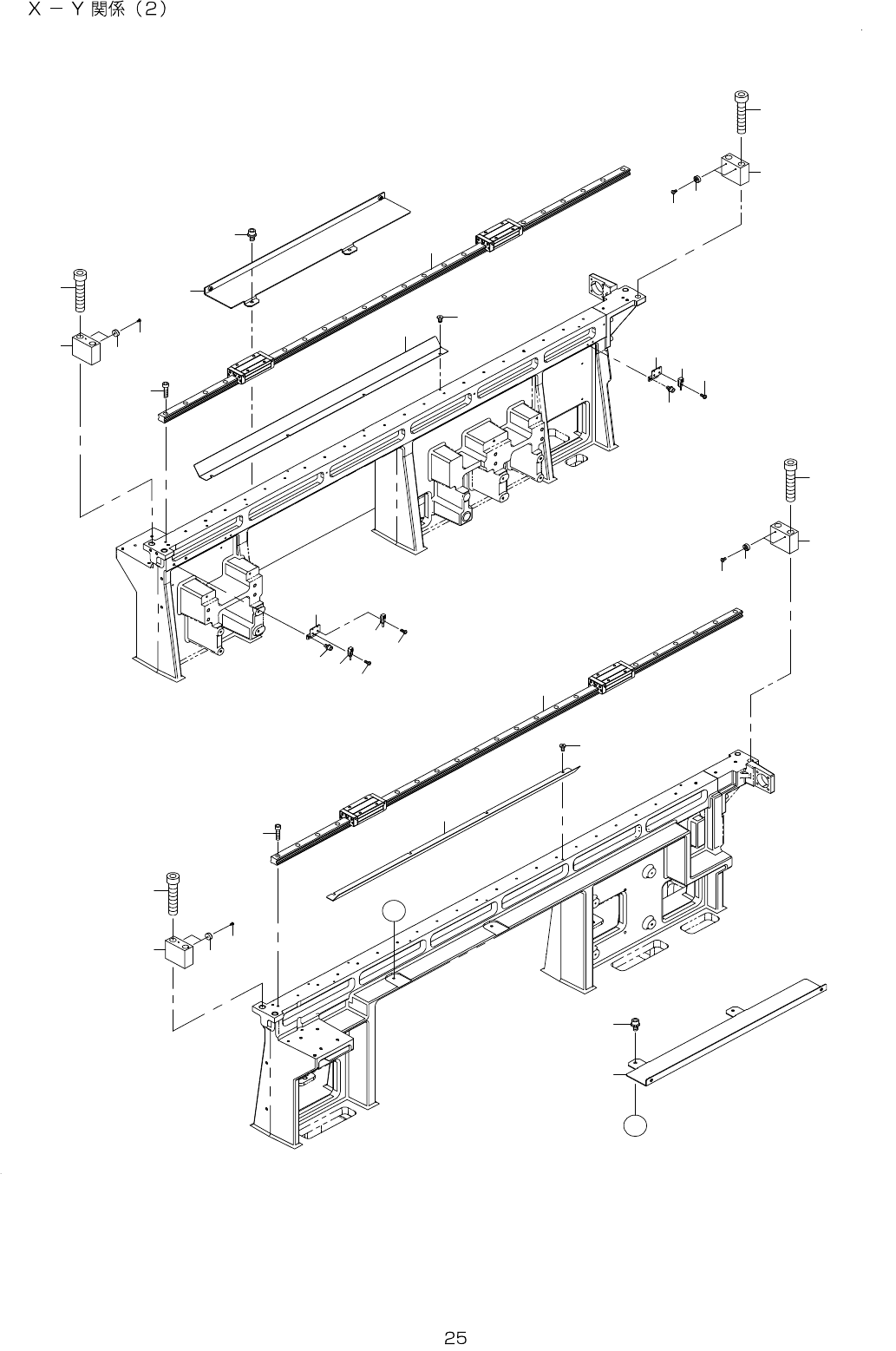 X － Y 関係（2）

25