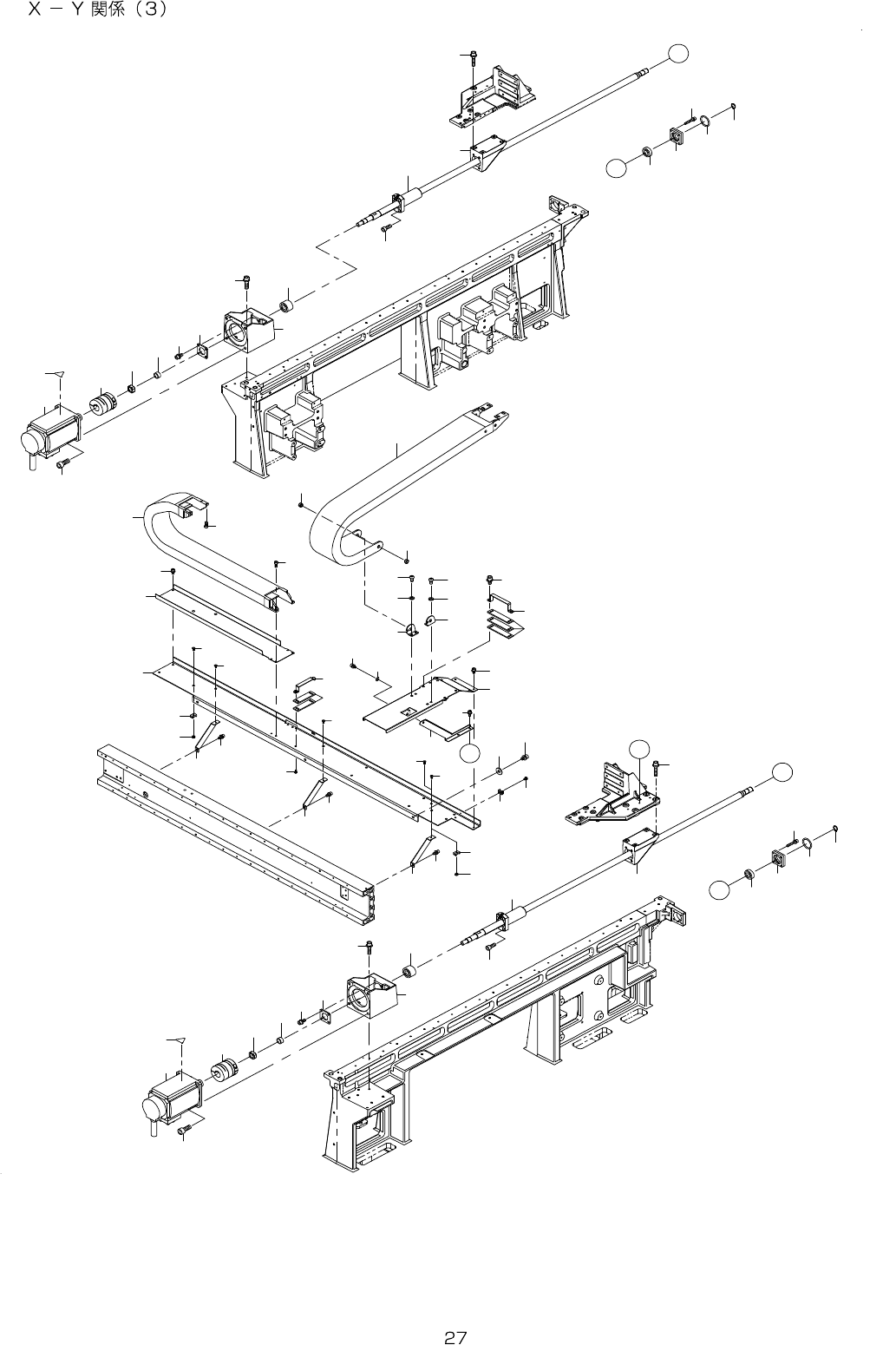 X － Y 関係（3）

27