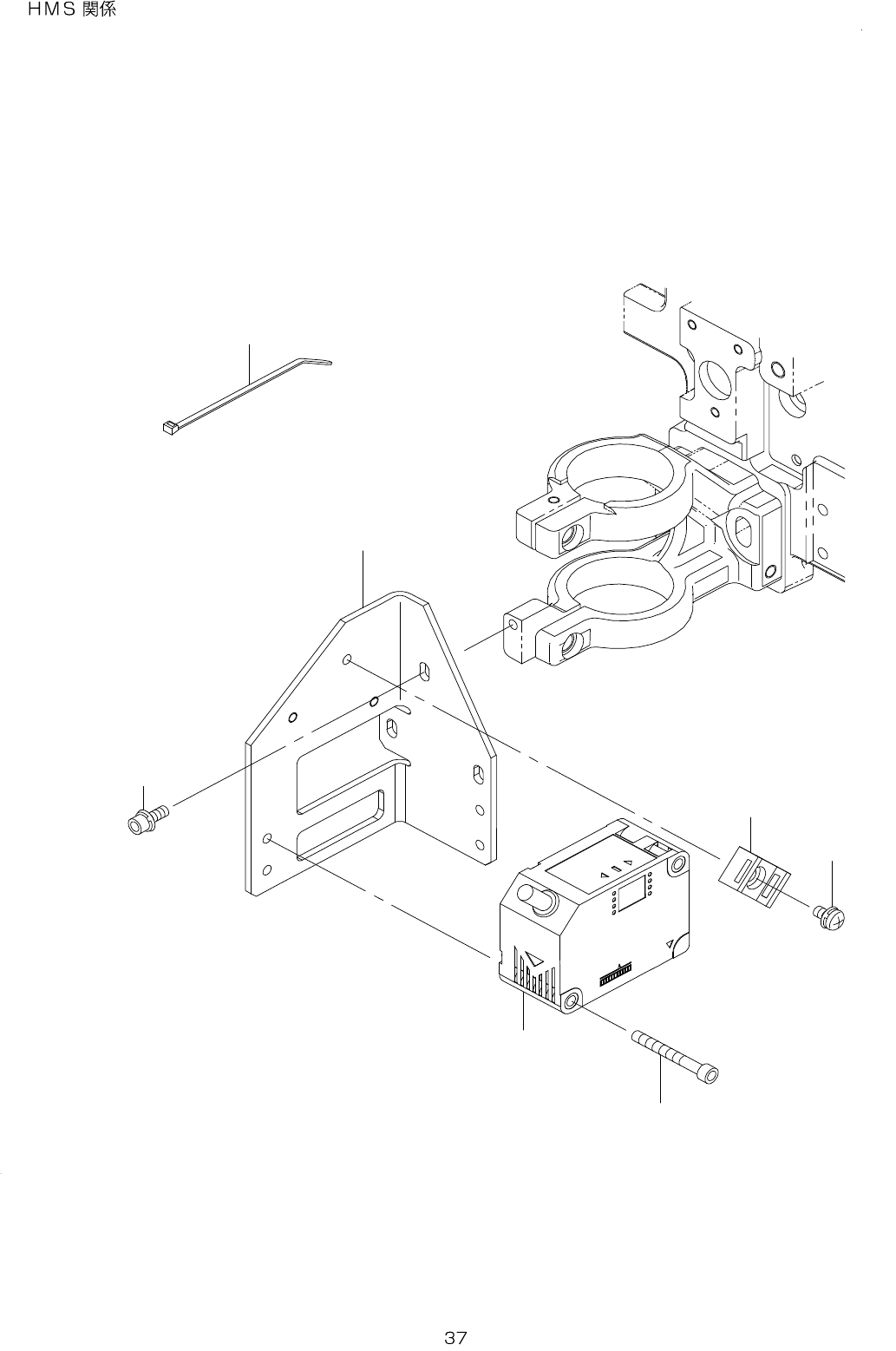 ＨＭＳ 関係

37