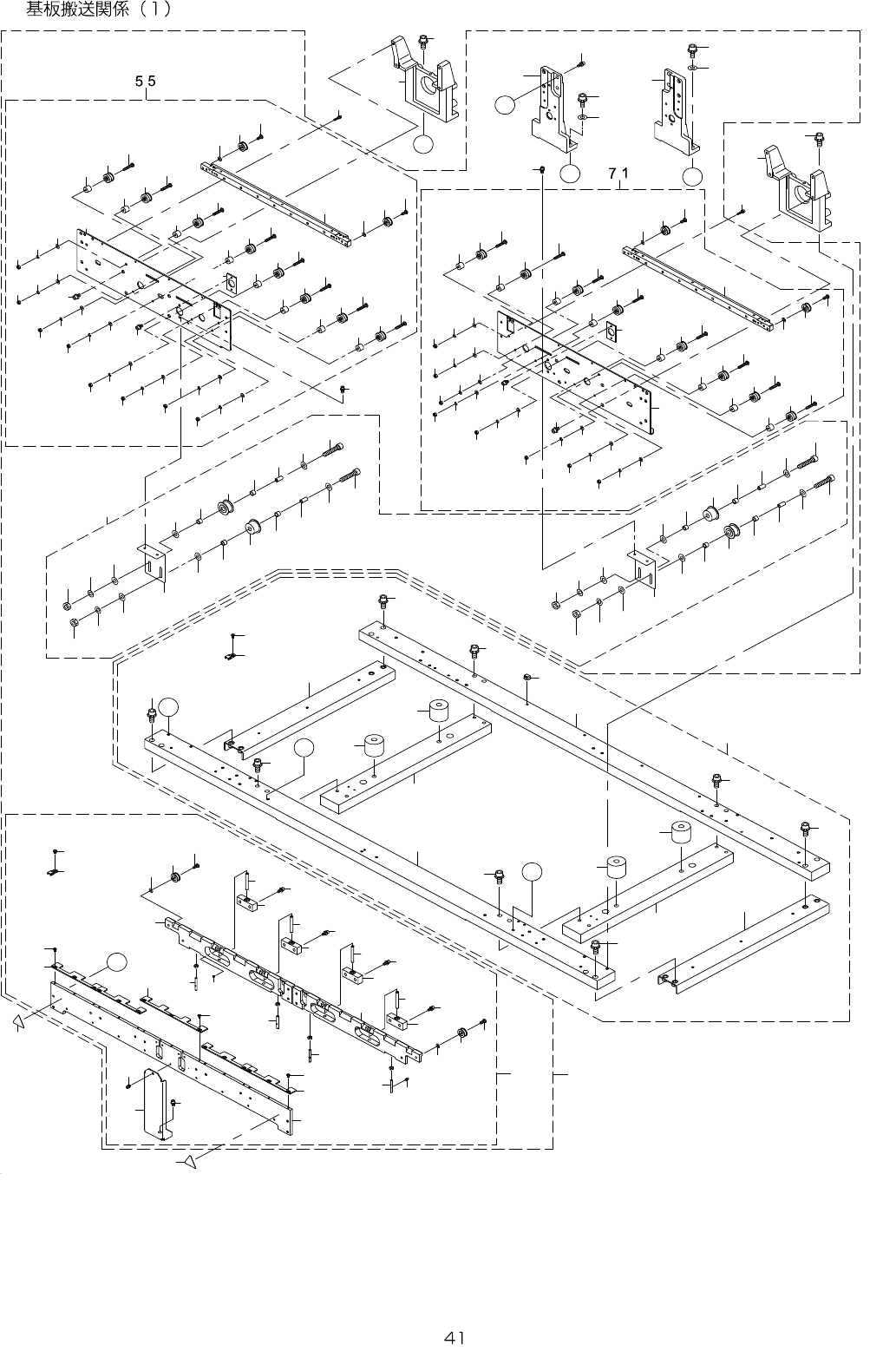 基板搬送関係（1）

55

71

41