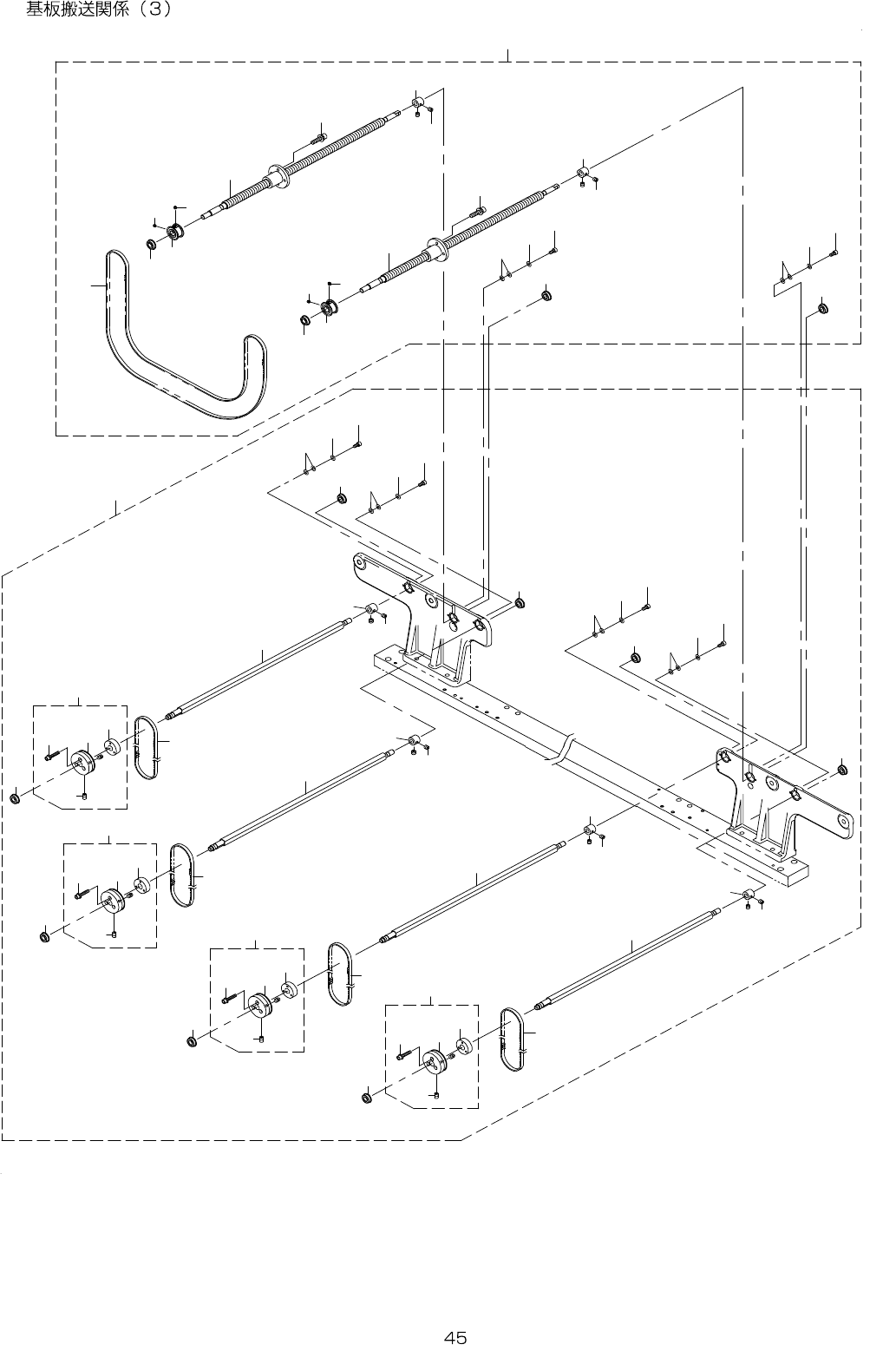 基板搬送関係（3）

45