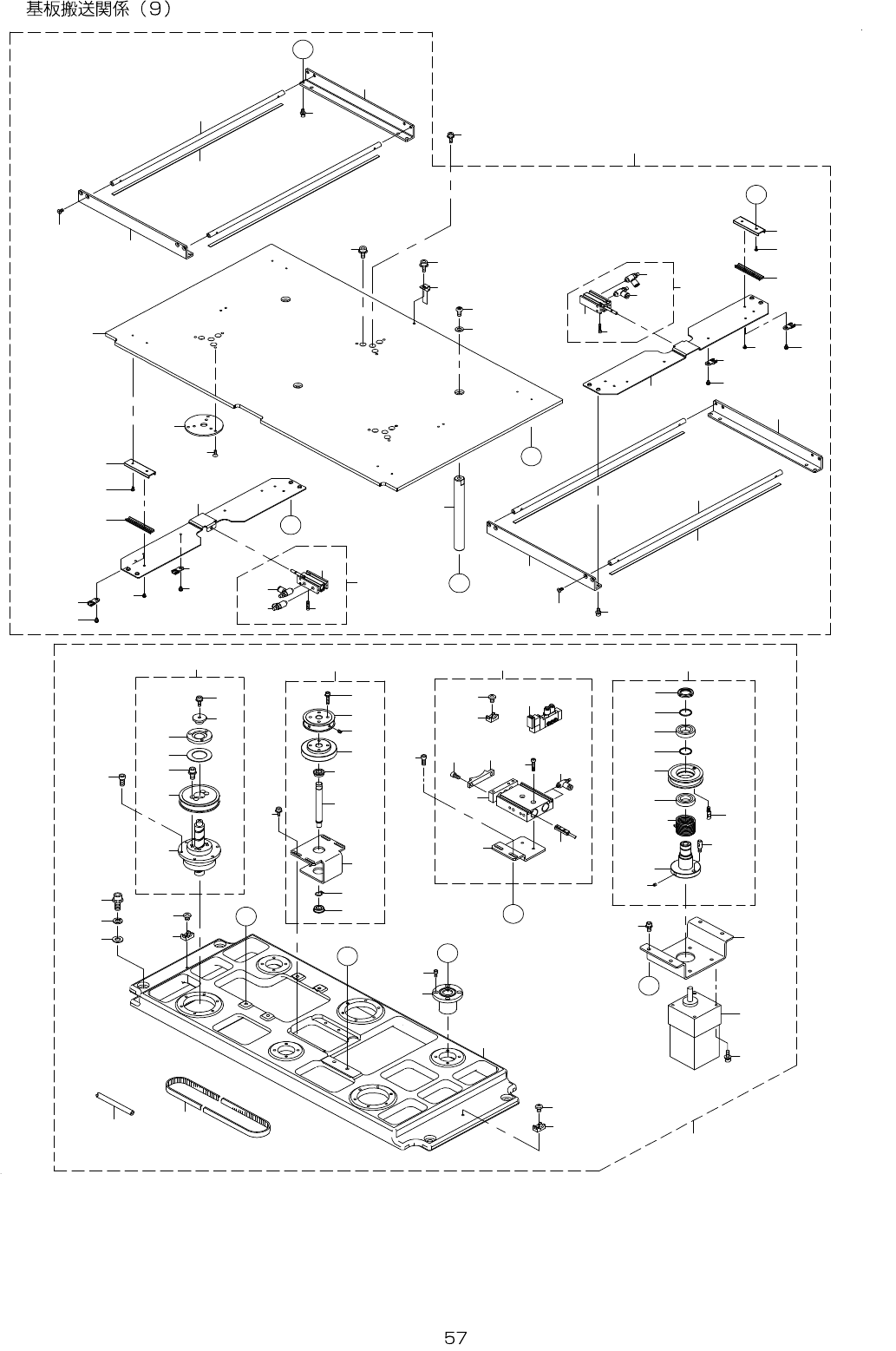 基板搬送関係（9）

57