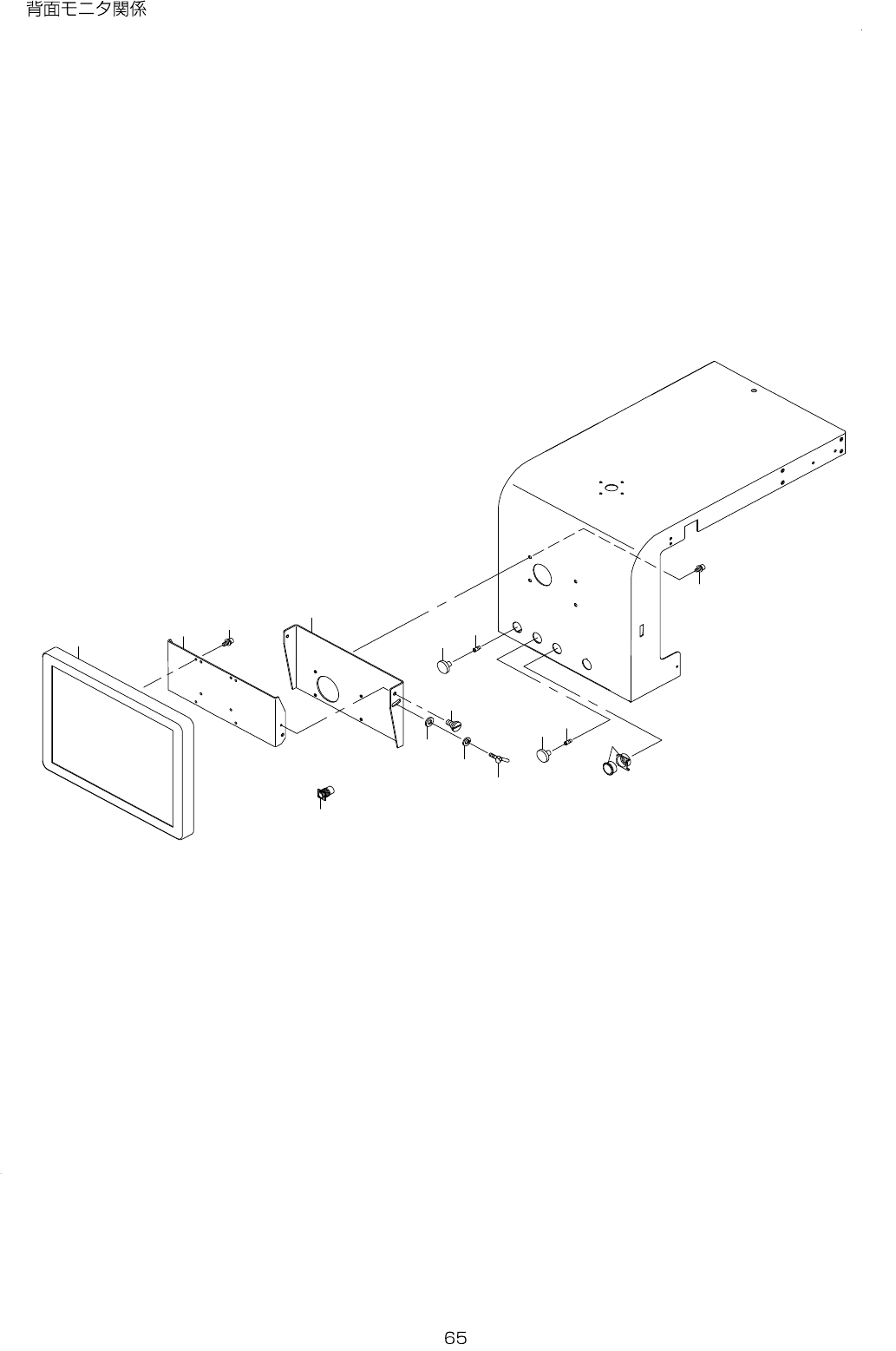 背面モニタ関係

65