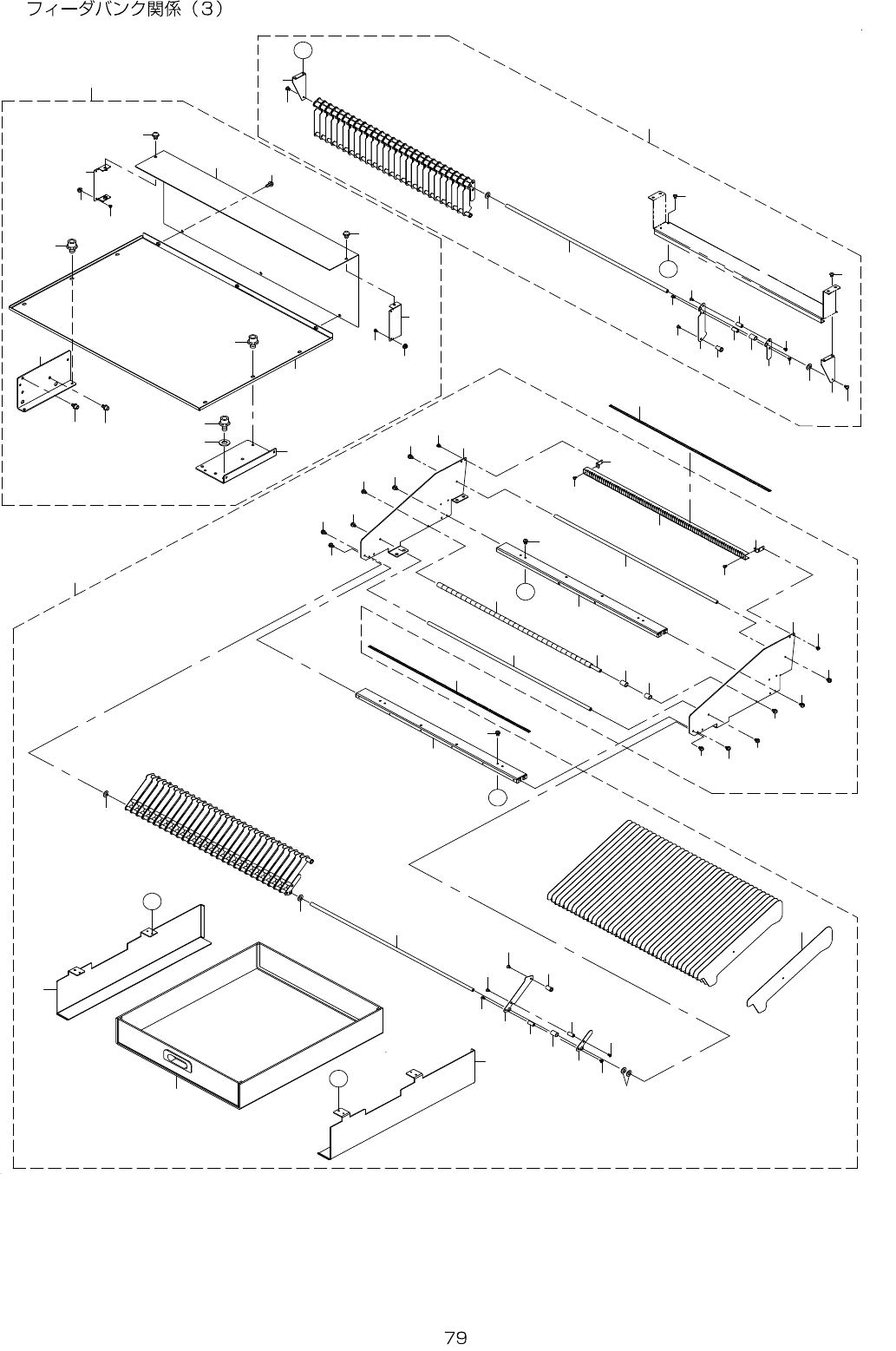 フィーダバンク関係（3）

79