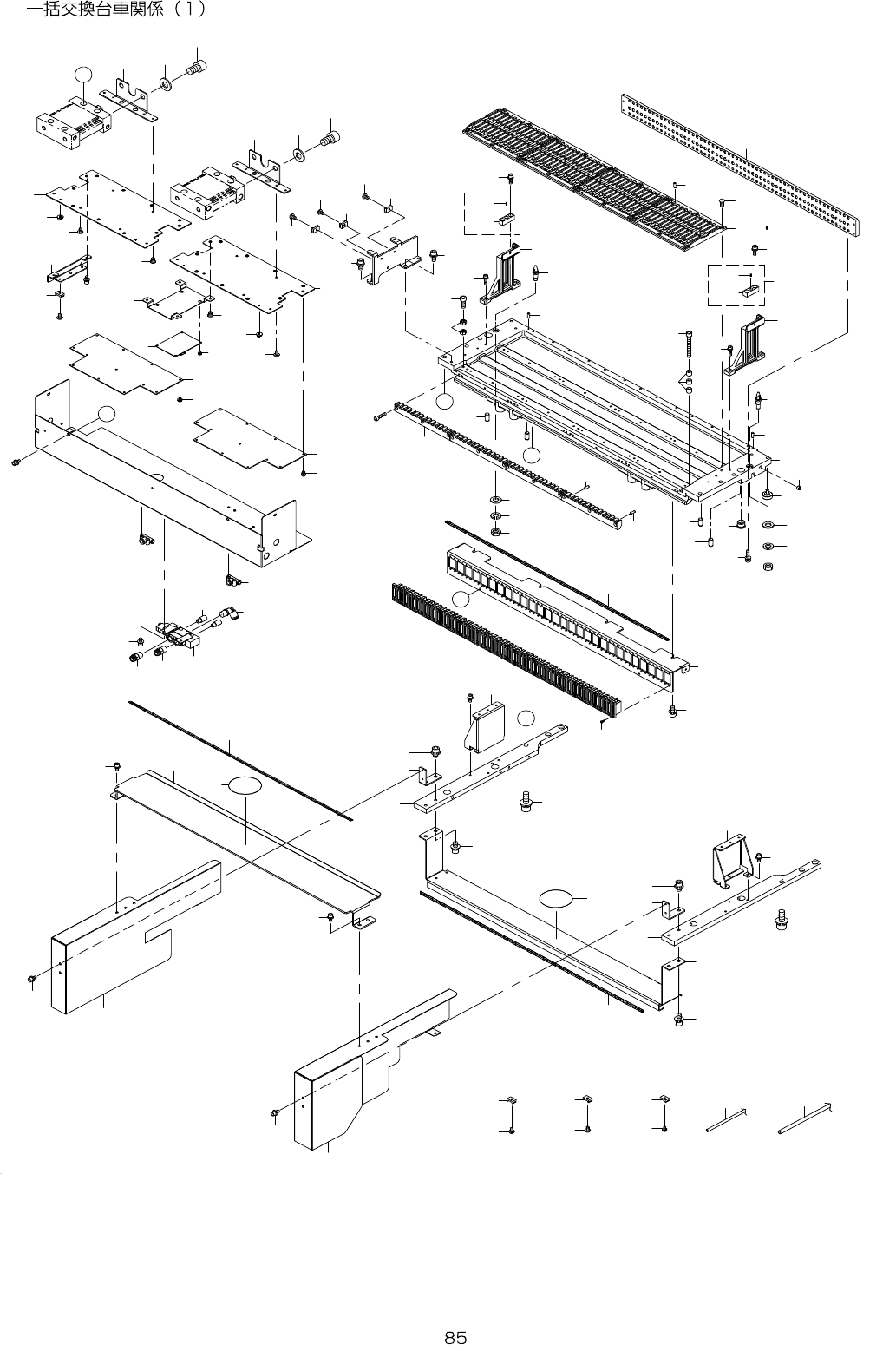 一括交換台車関係（1）

85