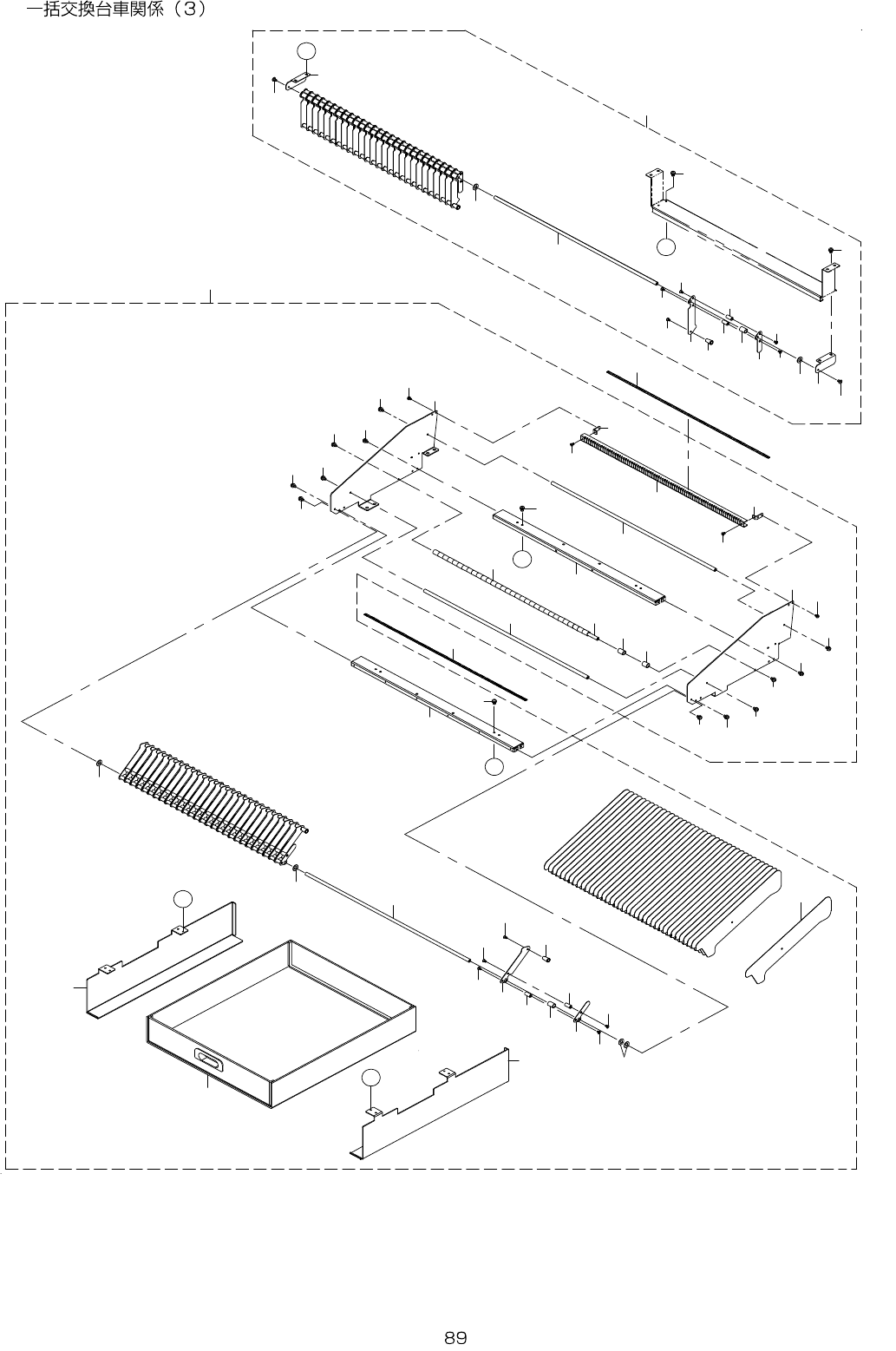 一括交換台車関係（3）

89