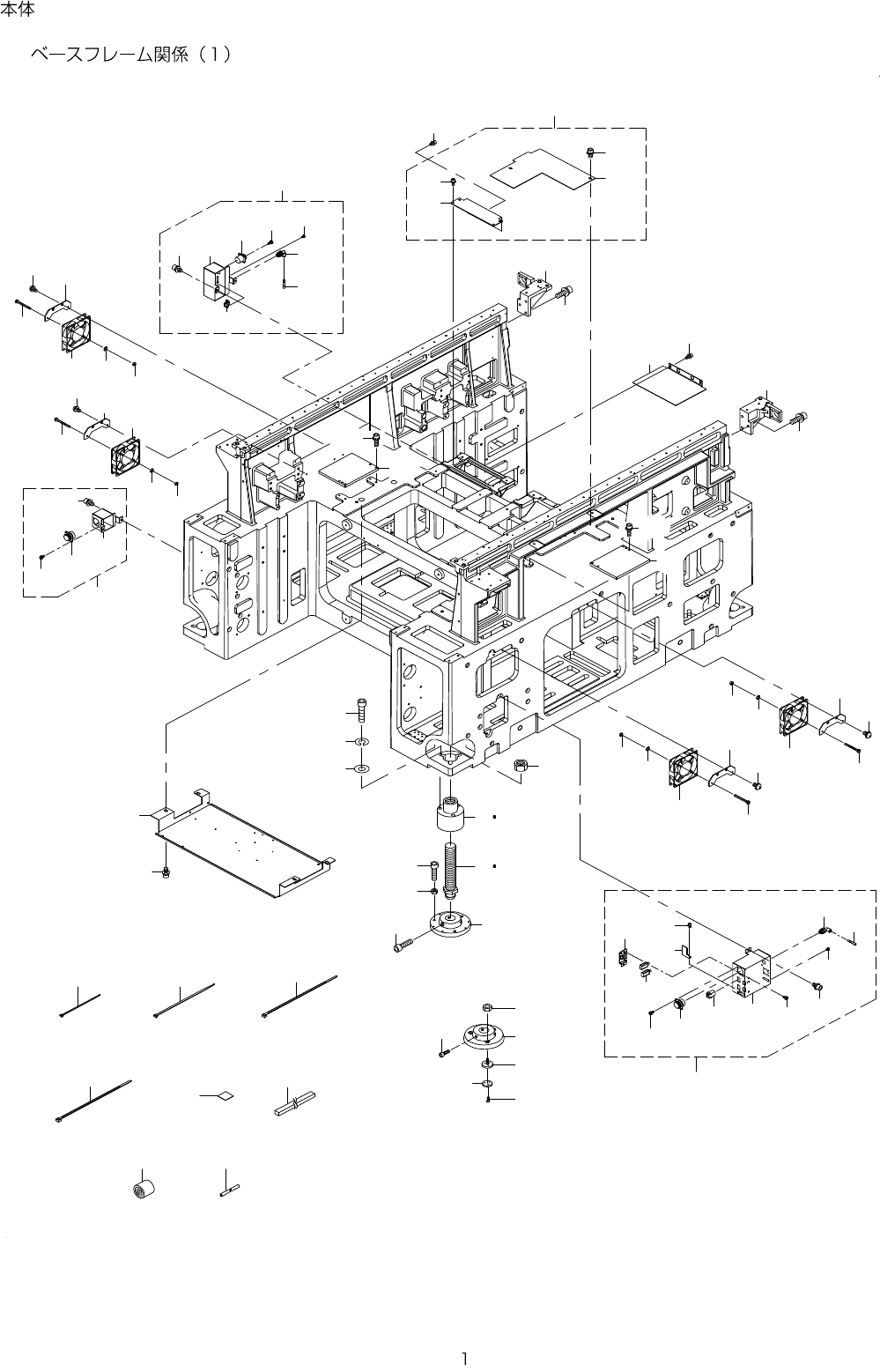 本体

ベースフレーム関係（1）

1