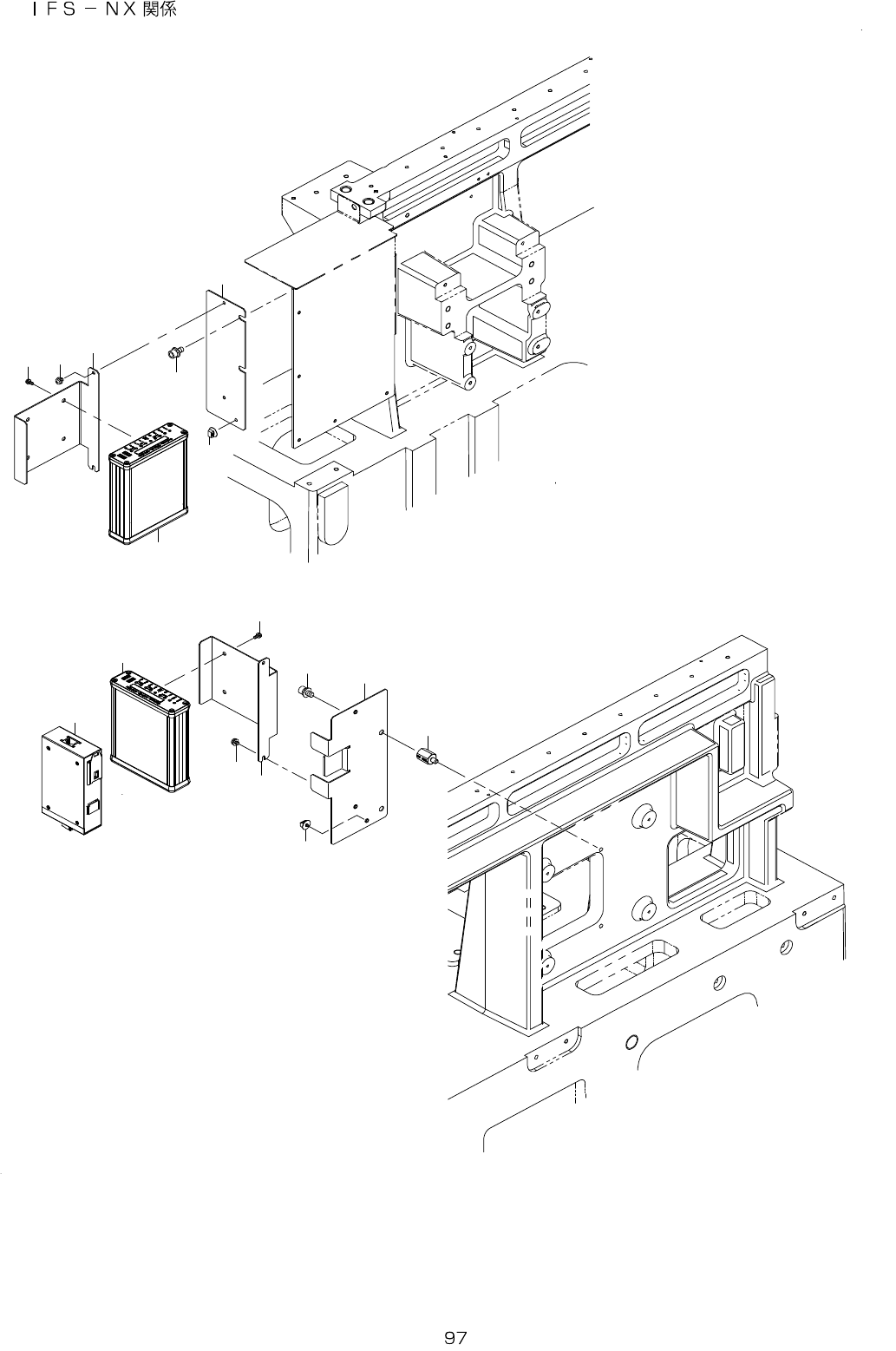 ＩＦＳ－ＮＸ関係

97