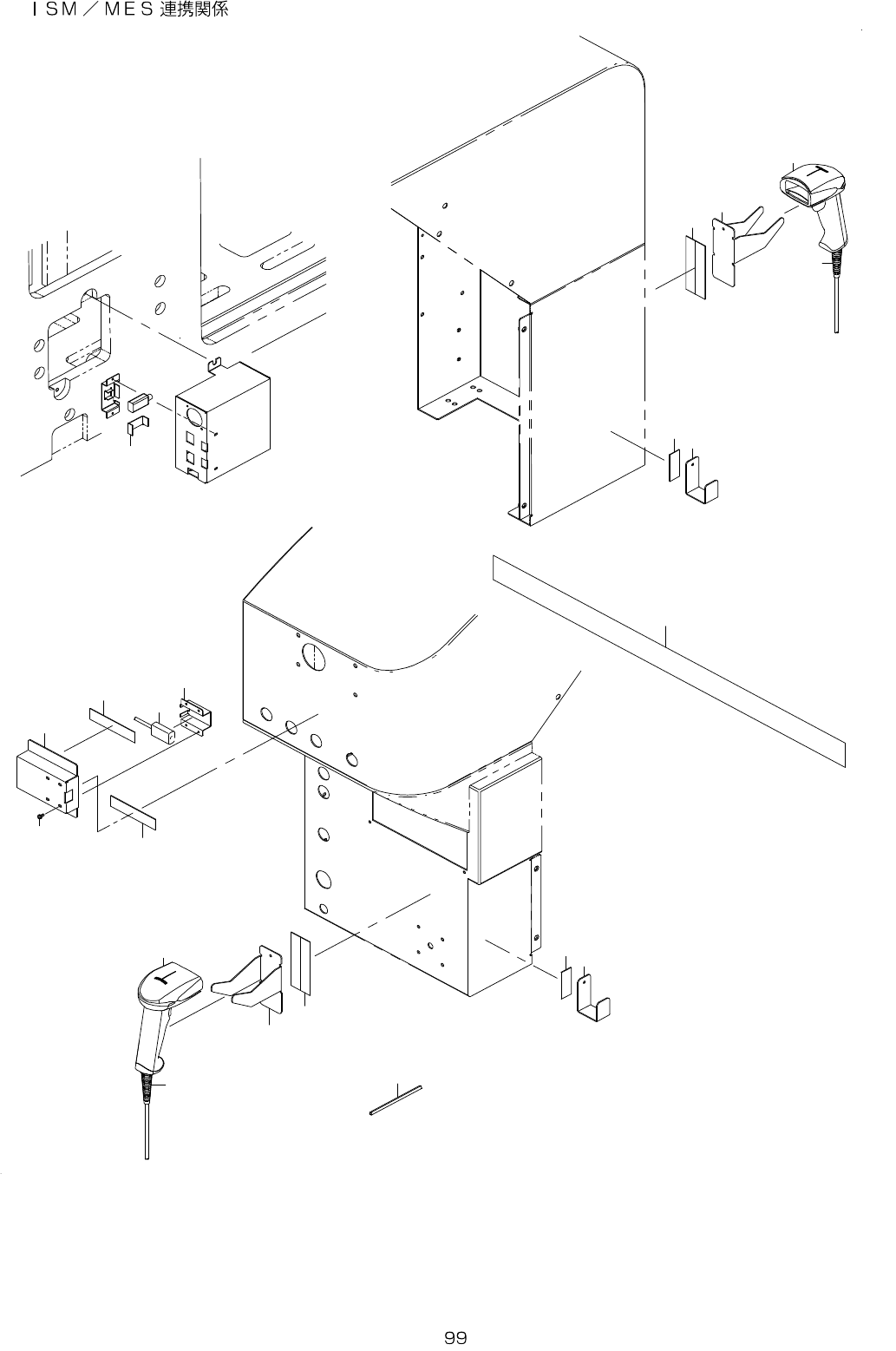 ＩＳＭ／ＭＥＳ 連携関係

99