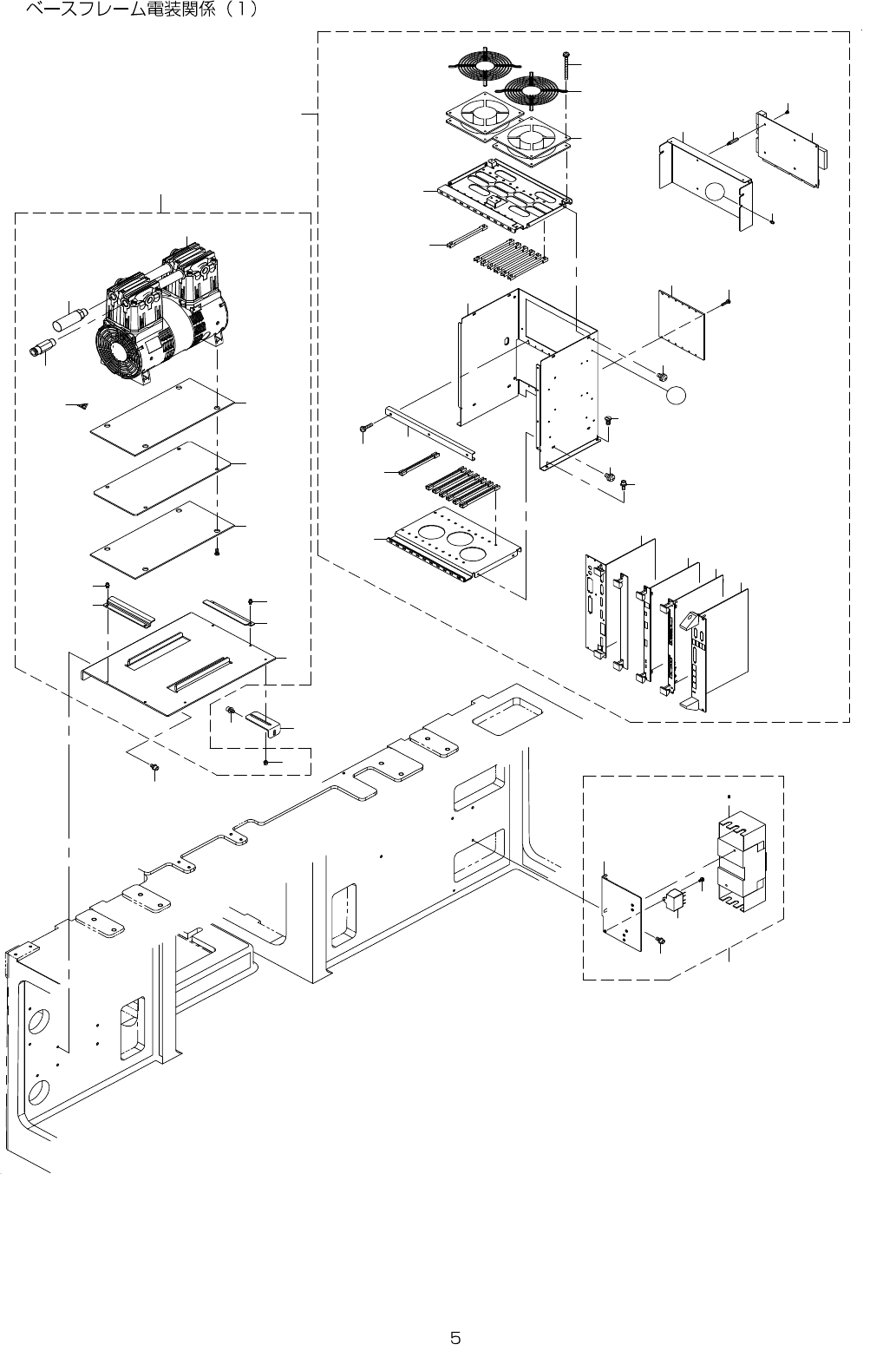 ベースフレーム電装関係（1）

5