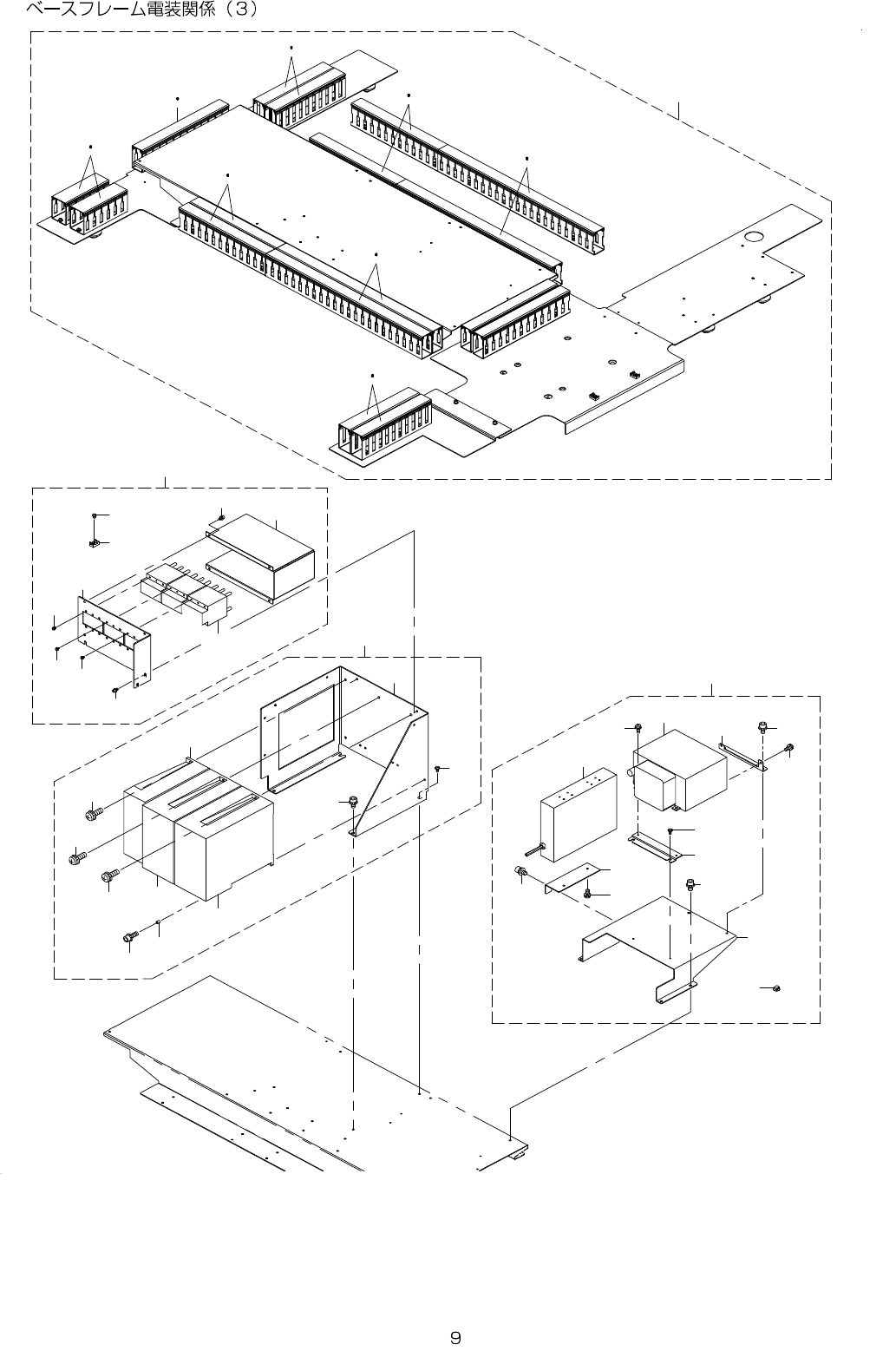 ベースフレーム電装関係（3）

9