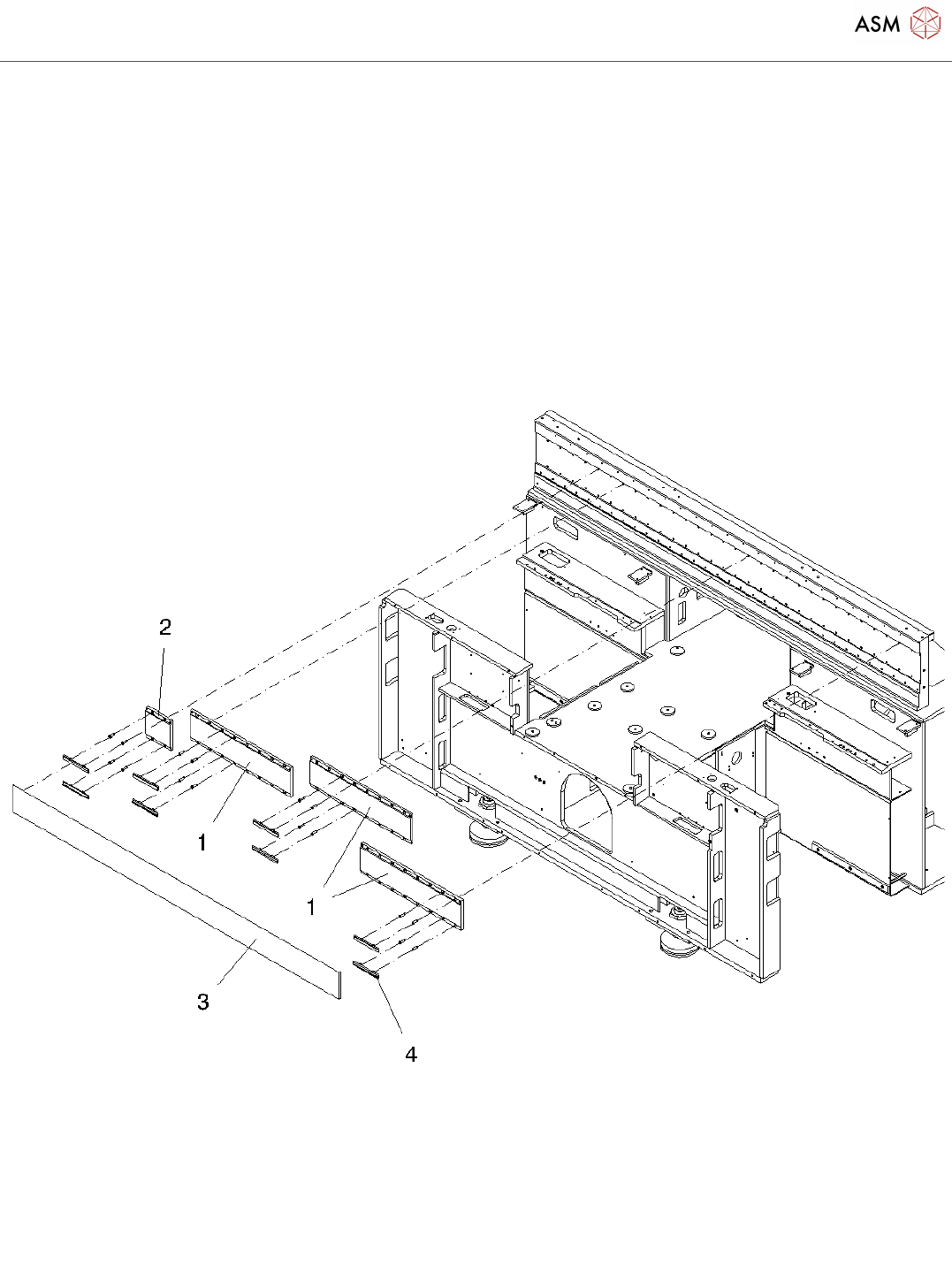 ASM

2

1

1

3

4