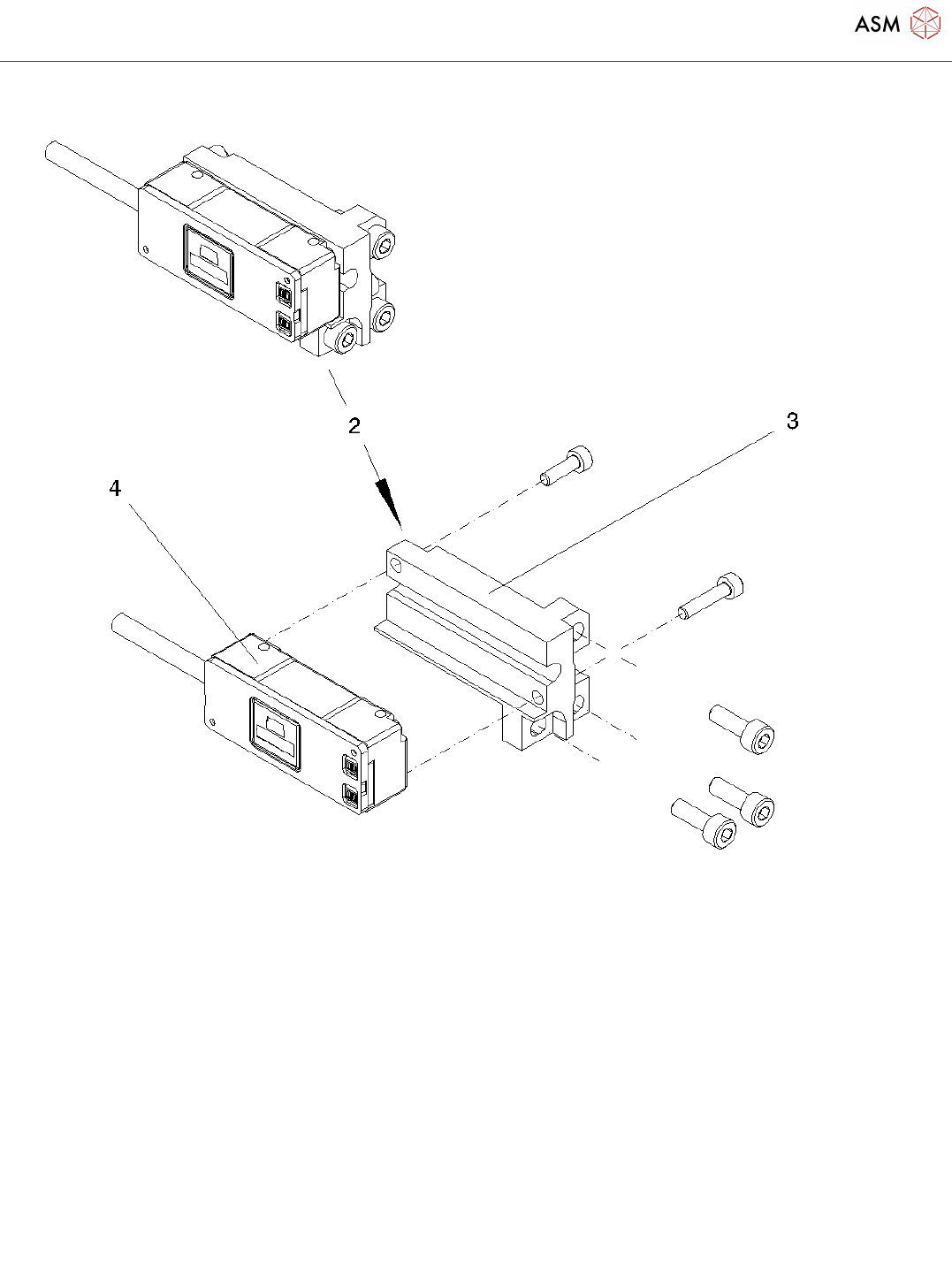 ASM

2

3

4