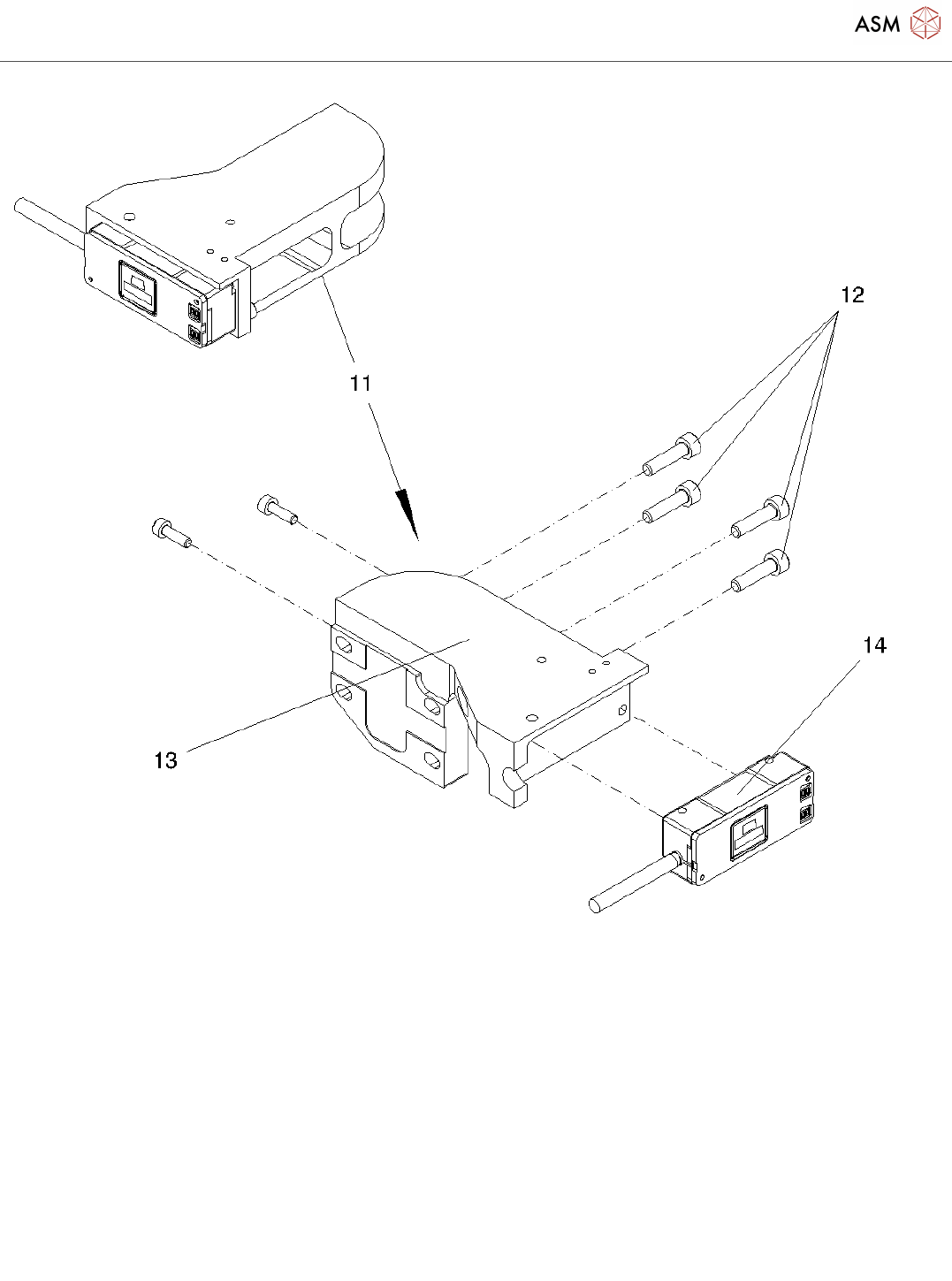 ASM

12

11

14

13